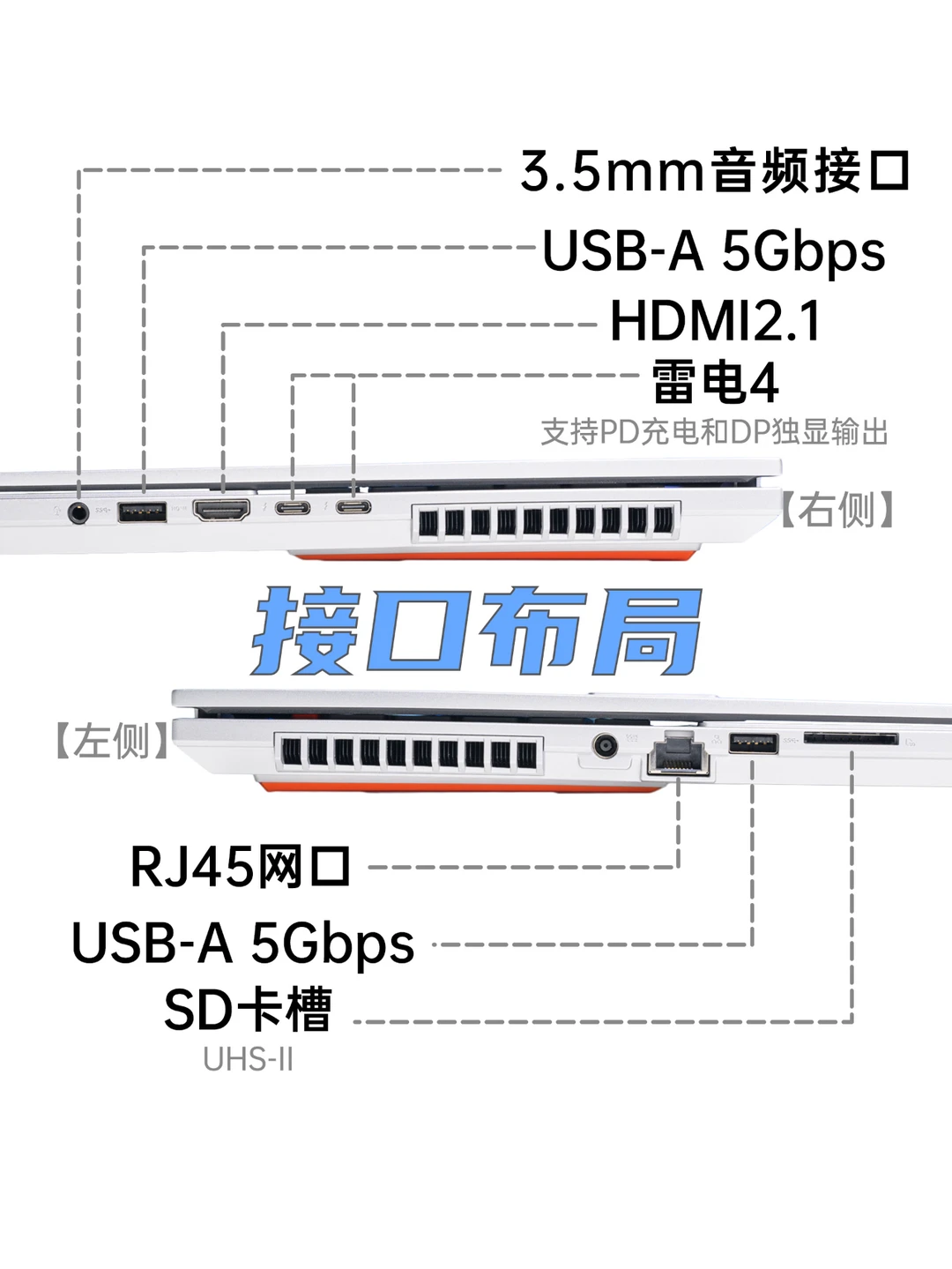 3.5mm音频接口

USB-A 5Gbps

HDMI2.1

雷电4
支持PD充电和DP独显输出

【右侧】

接口布局

【左侧】

RJ45网口

USB-A 5Gbps

SD卡槽
UHS-II