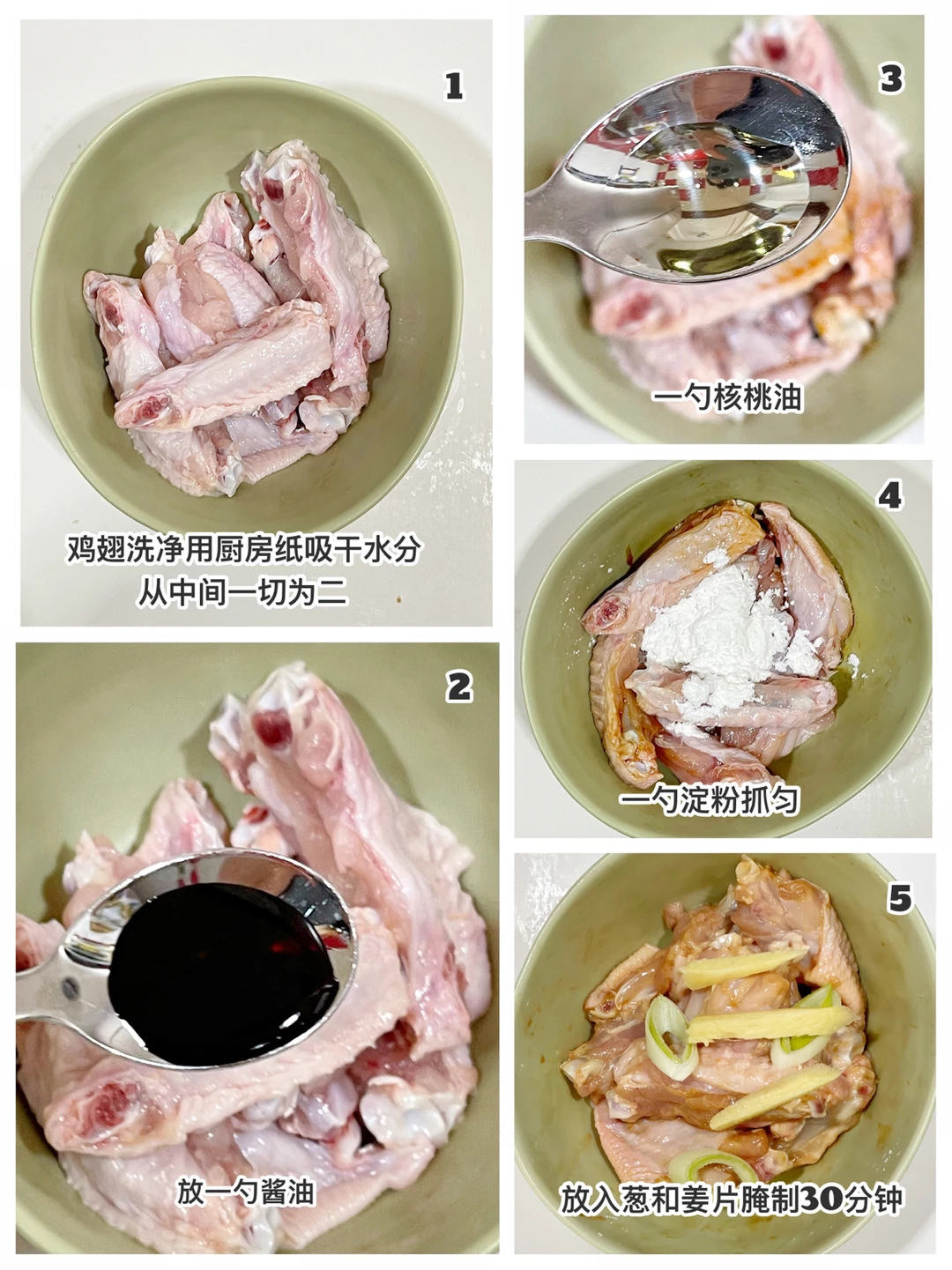 1

鸡翅洗净用厨房纸吸干水分
从中间一切为二

2

放一勺酱油

3

一勺核桃油

4

一勺淀粉抓匀

5

放入葱和姜片腌制30分钟