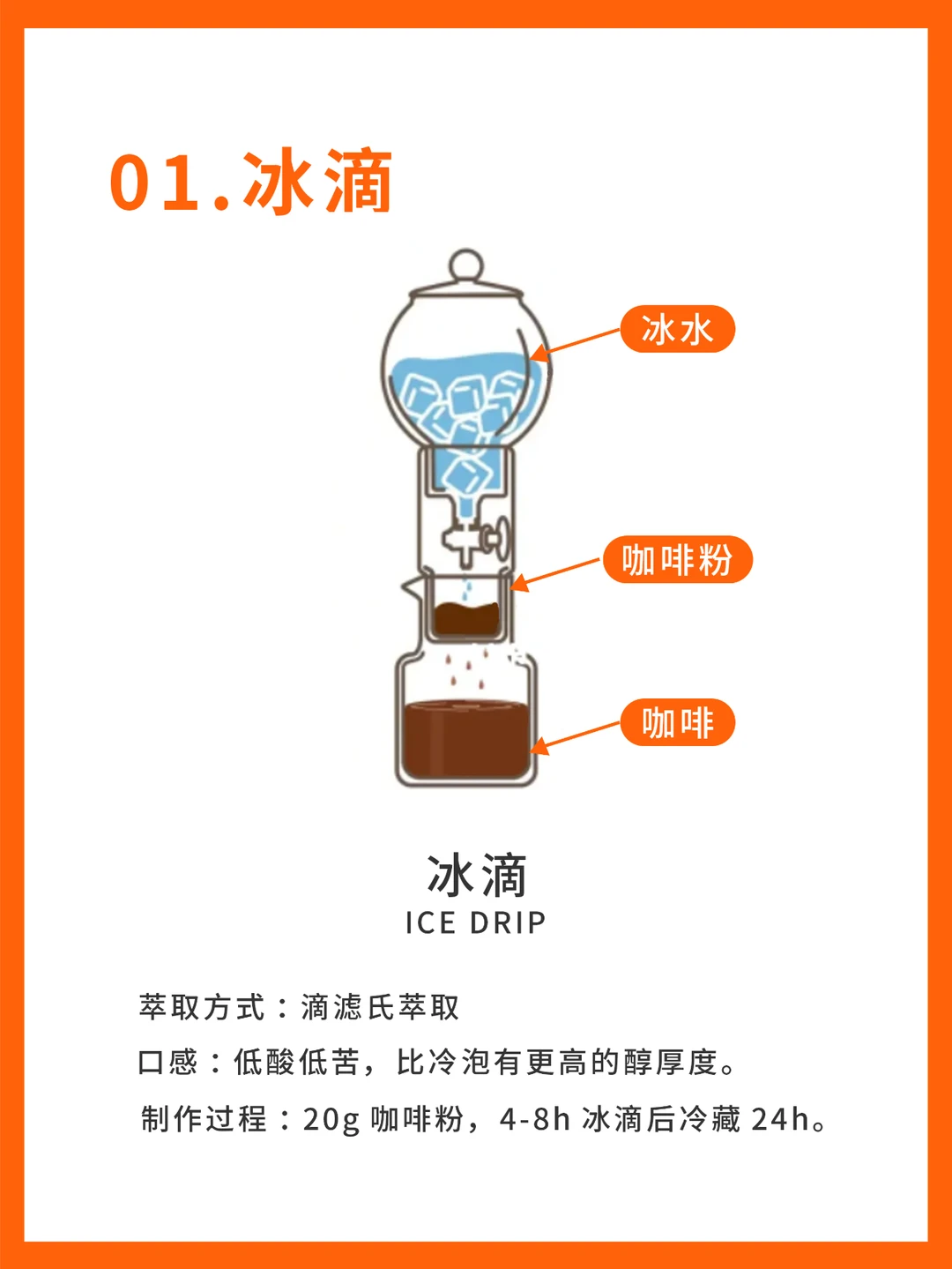 01.冰滴

冰水

咖啡粉

咖啡

冰滴
ICE DRIP

萃取方式：滴滤氏萃取
口感：低酸低苦，比冷泡有更高的醇厚度。
制作过程：20g 咖啡粉，4-8h 冰滴后冷藏 24h。