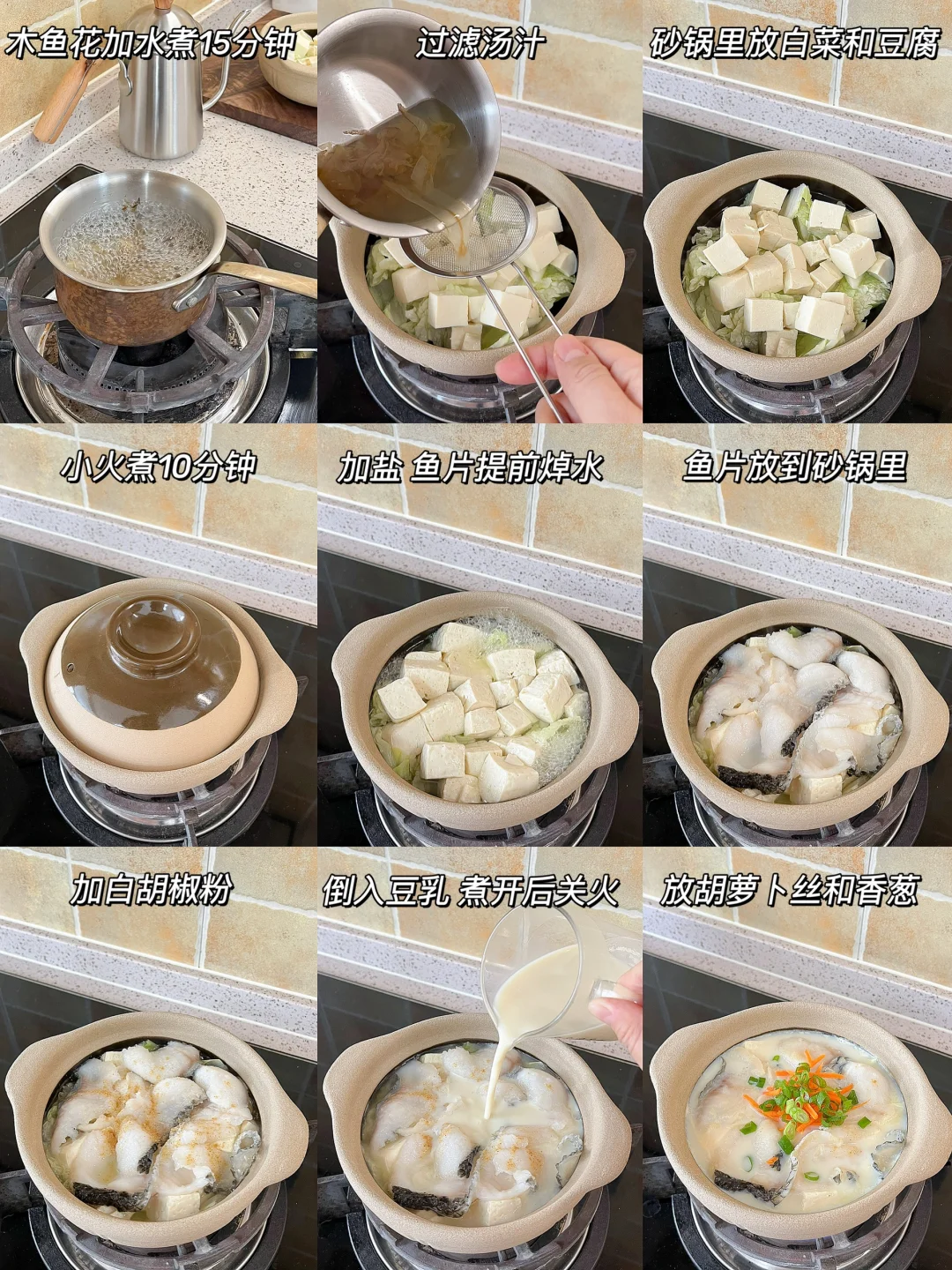 木鱼花加水煮15分钟

过滤汤汁

砂锅里放白菜和豆腐

小火煮10分钟

加盐 鱼片提前焯水

鱼片放到砂锅里

加白胡椒粉

倒入豆乳 煮开后关火

放胡萝卜丝和香葱