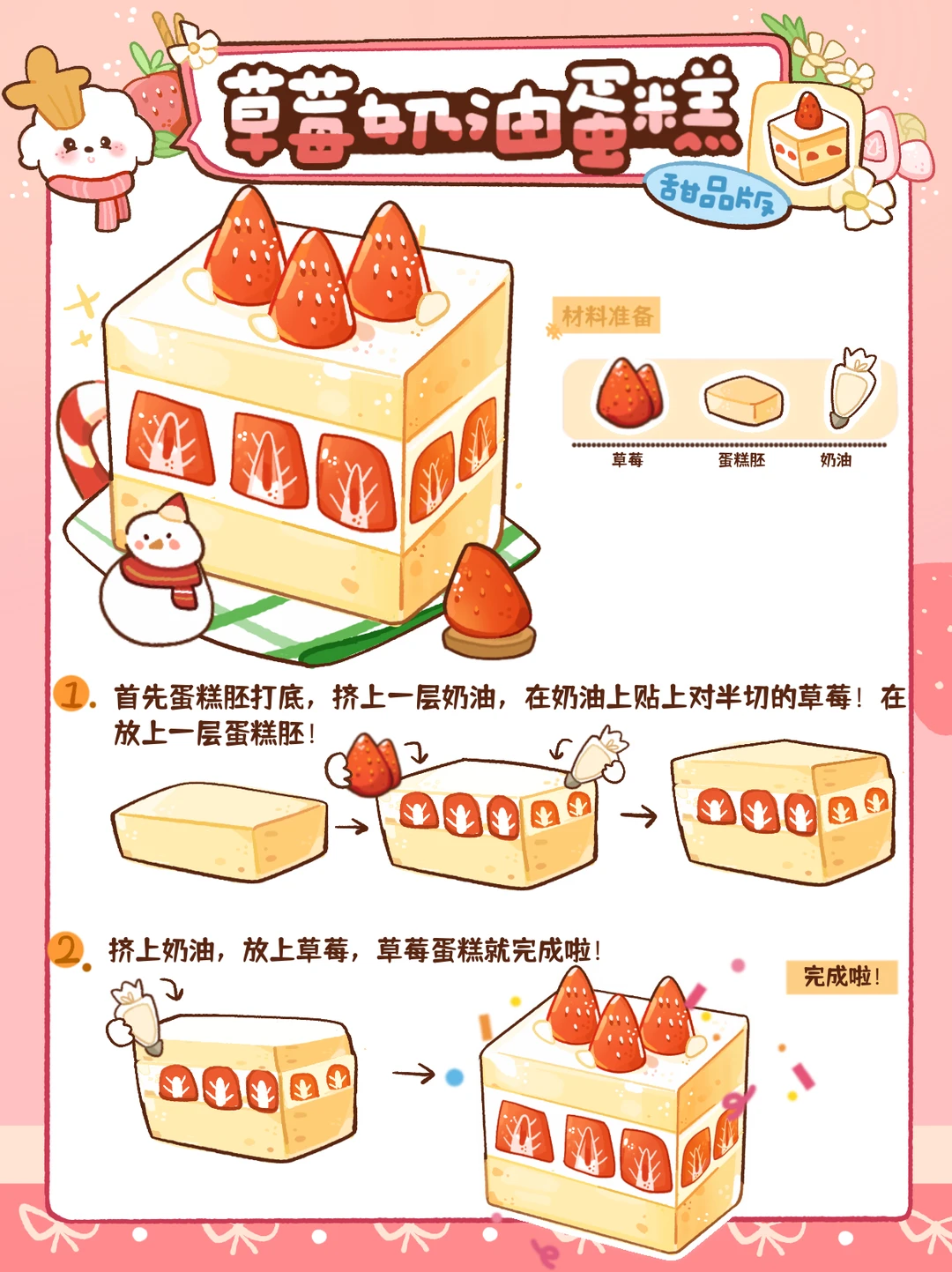 草莓奶油蛋糕

甜品版

材料准备

草莓
蛋糕胚
奶油

1. 首先蛋糕胚打底，挤上一层奶油，在奶油上贴上对半切的草莓！在放上一层蛋糕胚！

2. 挤上奶油，放上草莓，草莓蛋糕就完成啦！

完成啦！