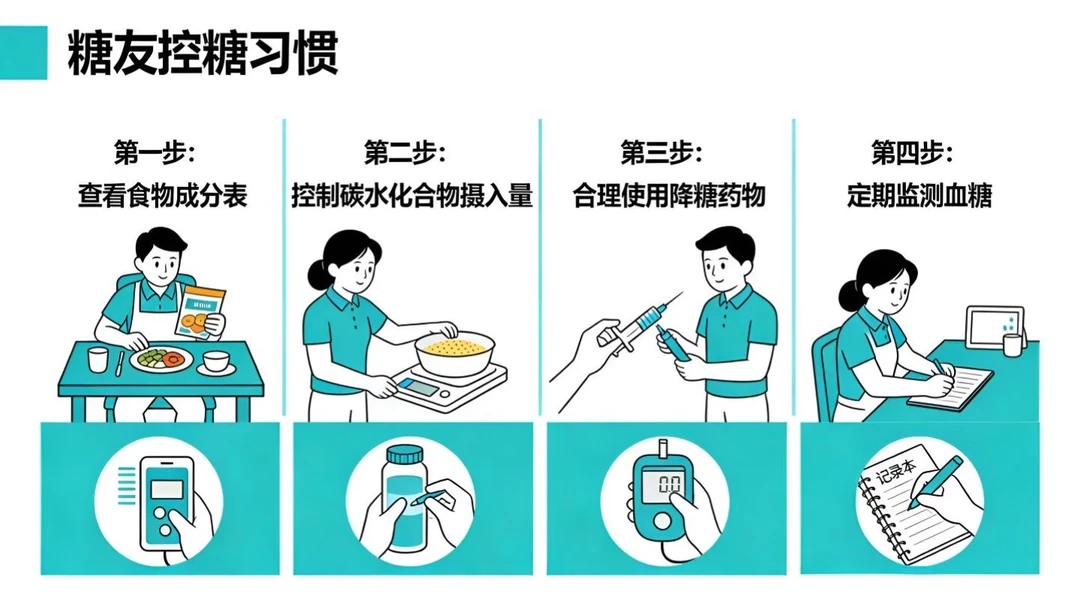 糖友控糖习惯

第一步：
查看食物成分表

第二步：
控制碳水化合物摄入量

第三步：
合理使用降糖药物

第四步：
定期监测血糖

0.0

记录本