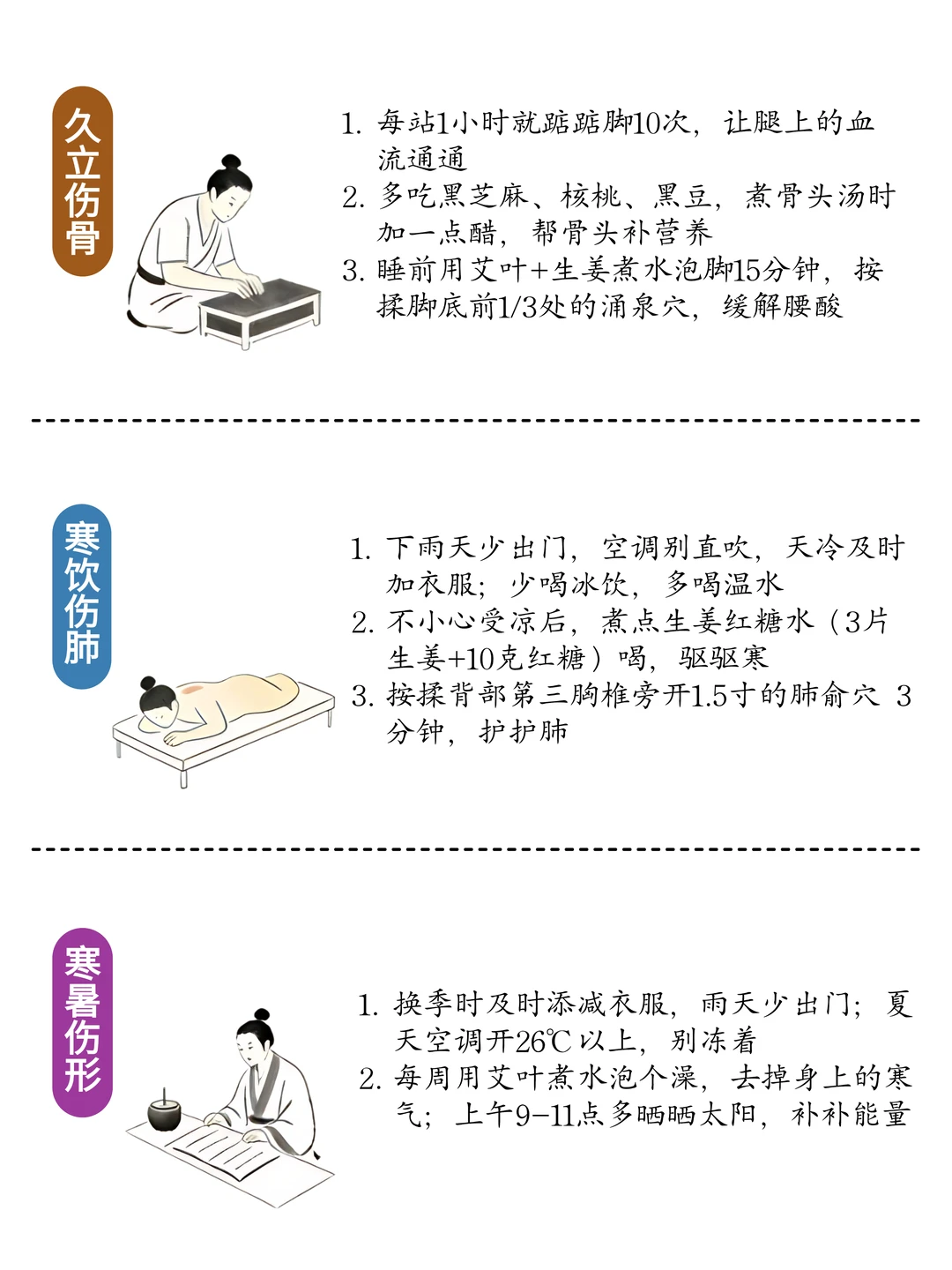 久立伤骨

1. 每站1小时就踮踮脚10次，让腿上的血流通通
2. 多吃黑芝麻、核桃、黑豆，煮骨头汤时加一点醋，帮骨头补营养
3. 睡前用艾叶+生姜煮水泡脚15分钟，按揉脚底前1/3处的涌泉穴，缓解腰酸

寒饮伤肺

1. 下雨天少出门，空调别直吹，天冷及时加衣服；少喝冰饮，多喝温水
2. 不小心受凉后，煮点生姜红糖水（3片生姜+10克红糖）喝，驱驱寒
3. 按揉背部第三胸椎旁开1.5寸的肺俞穴 3分钟，护护肺

寒暑伤形

1. 换季时及时添减衣服，雨天少出门；夏天空调开26℃以上，别冻着
2. 每周用艾叶煮水泡个澡，去掉身上的寒气；上午9-11点多晒晒太阳，补补能量