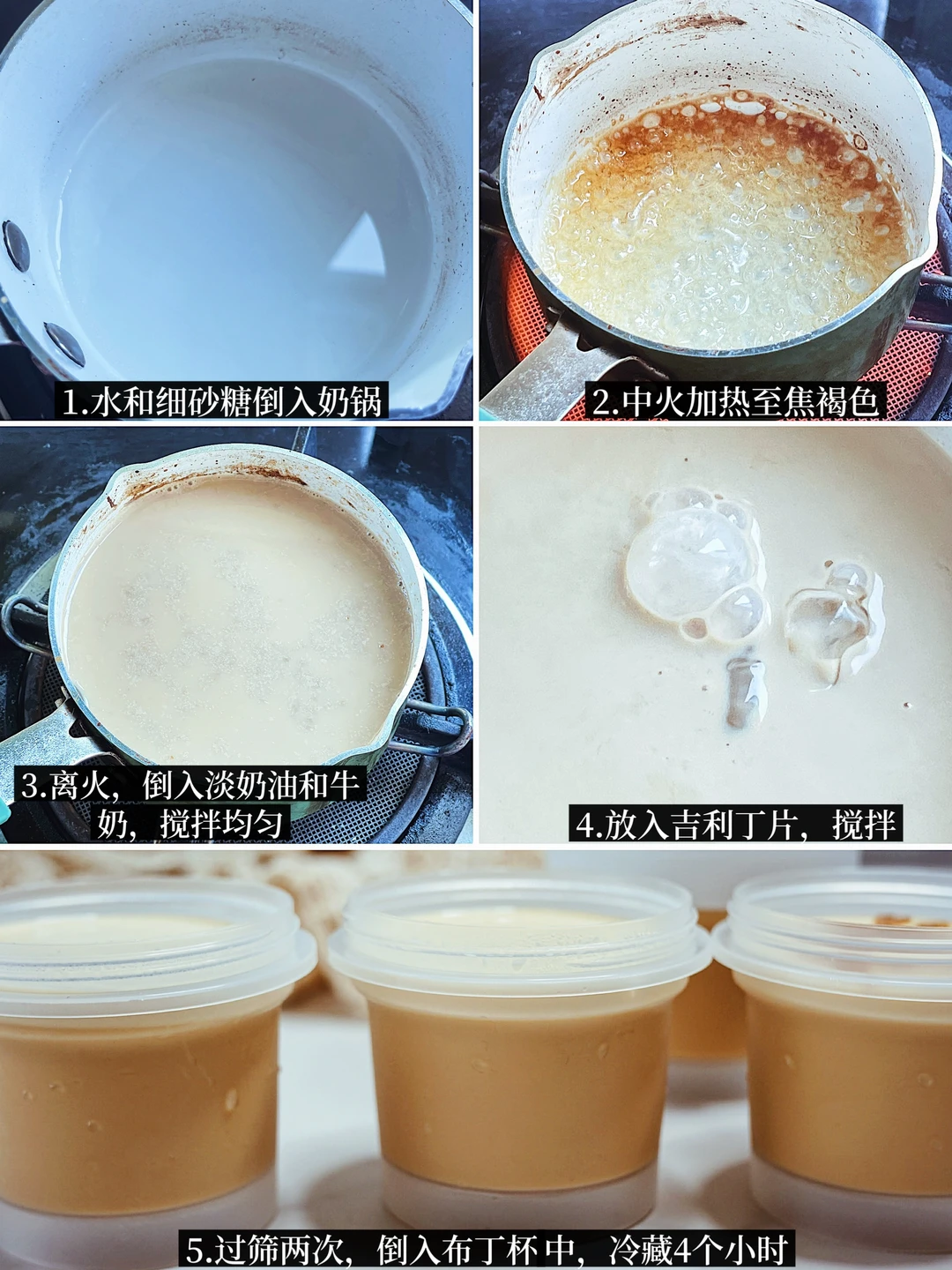 1.水和细砂糖倒入奶锅

2.中火加热至焦褐色

3.离火，倒入淡奶油和牛奶，搅拌均匀

4.放入吉利丁片，搅拌

5.过筛两次，倒入布丁杯中，冷藏4个小时