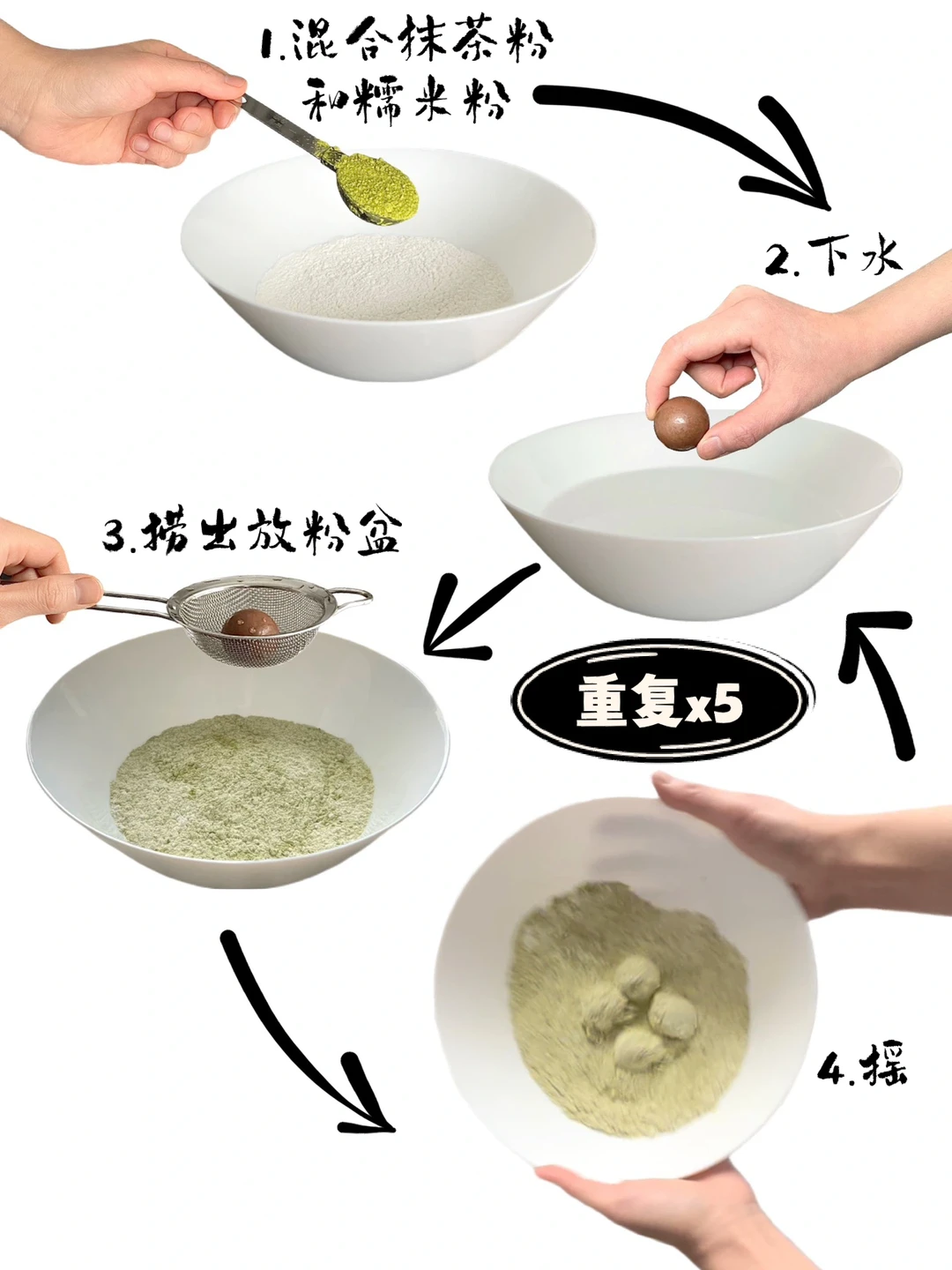 1.混合抹茶粉和糯米粉

2.下水

3.捞出放粉盆

重复x5

4.摇