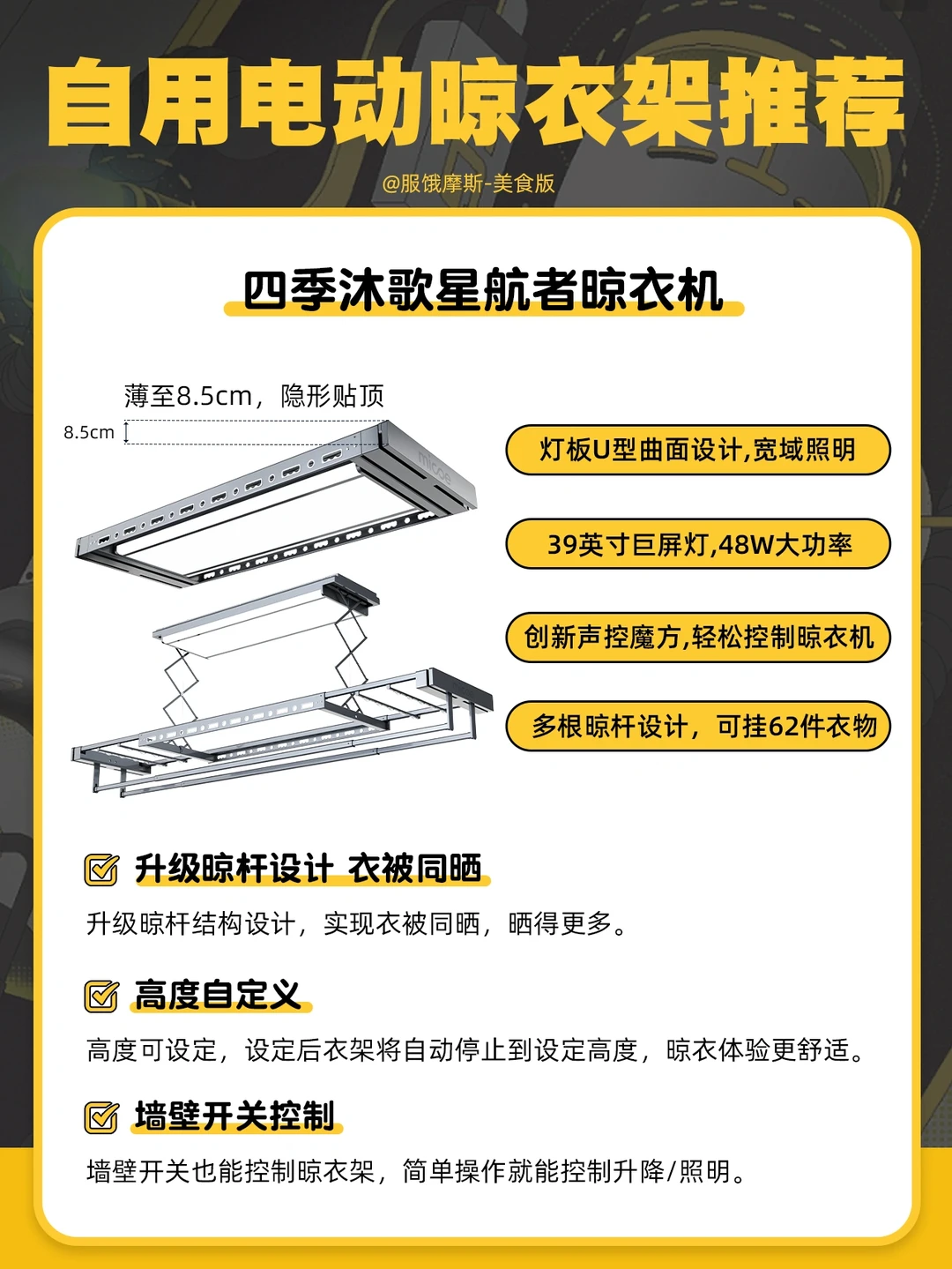 自用电动晾衣架推荐

@服饿摩斯-美食版

四季沐歌星航者晾衣机

薄至8.5cm，隐形贴顶

8.5cm

micoe

灯板U型曲面设计,宽域照明

39英寸巨屏灯,48W大功率

创新声控魔方,轻松控制晾衣机

多根晾杆设计，可挂62件衣物

升级晾杆设计 衣被同晒

升级晾杆结构设计，实现衣被同晒，晒得更多。

高度自定义

高度可设定，设定后衣架将自动停止到设定高度，晾衣体验更舒适。

墙壁开关控制

墙壁开关也能控制晾衣架，简单操作就能控制升降/照明。