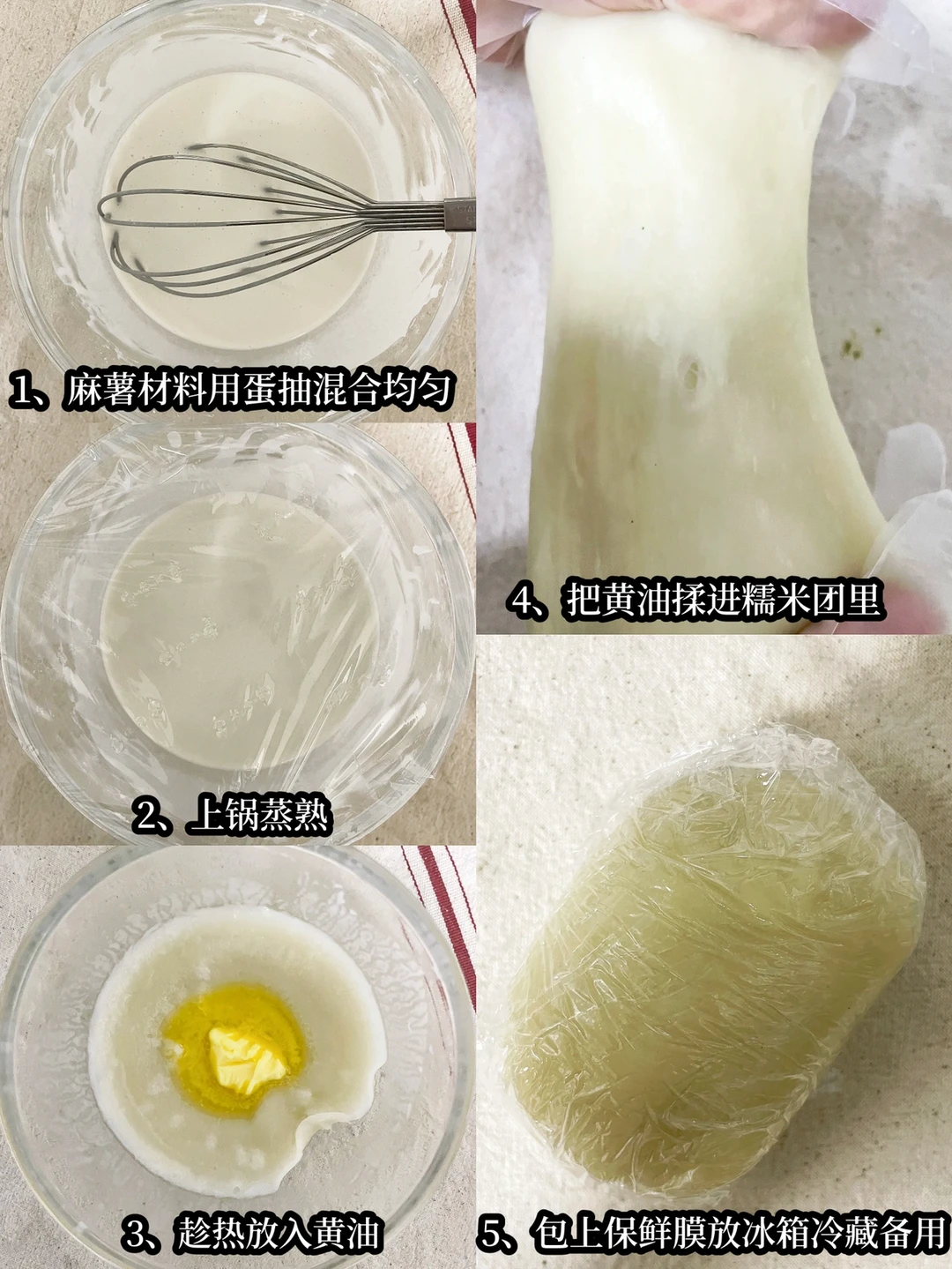 1、麻薯材料用蛋抽混合均匀

2、上锅蒸熟

3、趁热放入黄油

4、把黄油揉进糯米团里

5、包上保鲜膜放冰箱冷藏备用