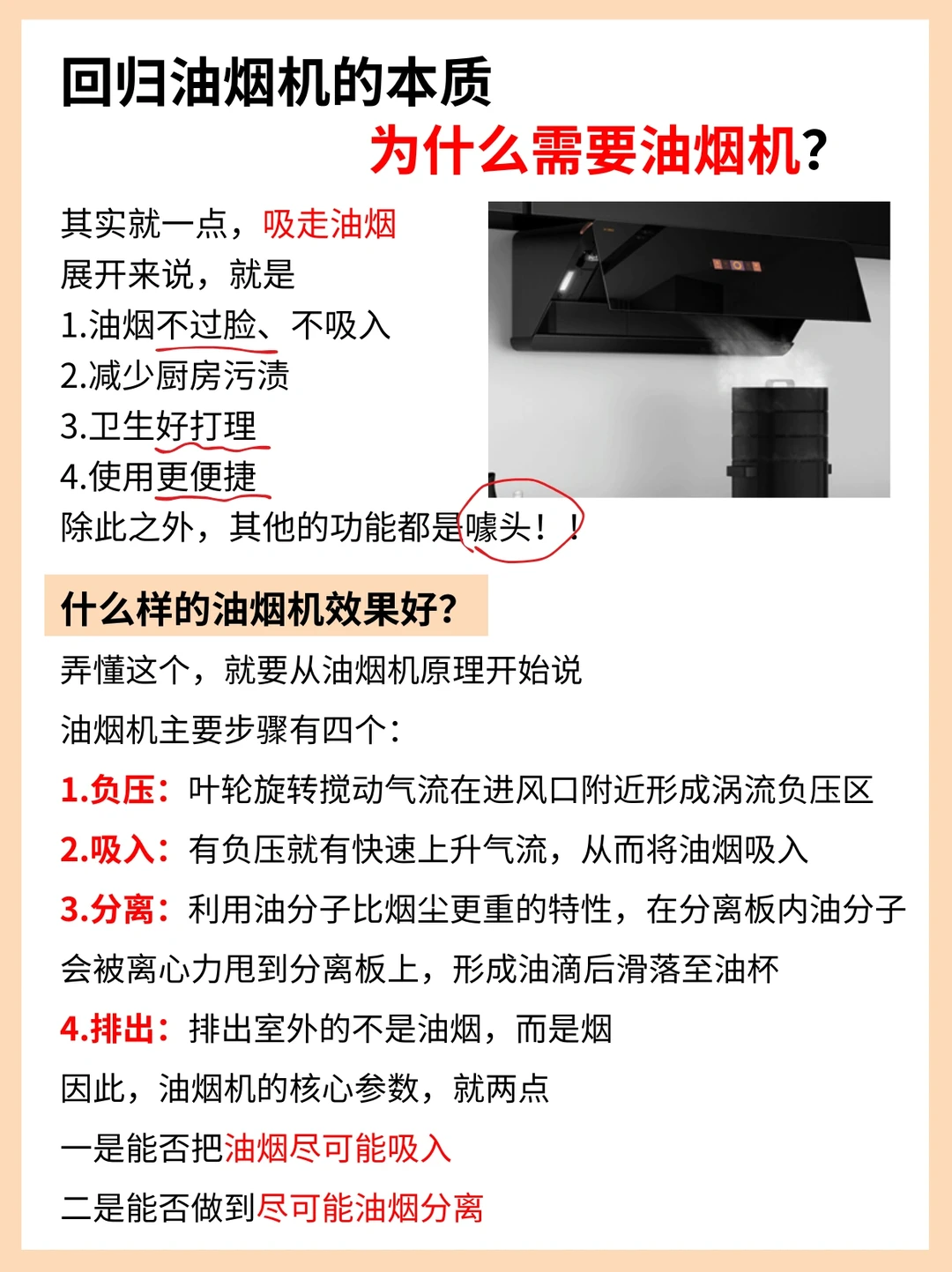 回归油烟机的本质

为什么需要油烟机?

其实就一点，吸走油烟
展开来说，就是
1.油烟不过脸、不吸入
2.减少厨房污渍
3.卫生好打理
4.使用更便捷
除此之外，其他的功能都是噱头！！

什么样的油烟机效果好?

弄懂这个，就要从油烟机原理开始说

油烟机主要步骤有四个：

1.负压：叶轮旋转搅动气流在进风口附近形成涡流负压区

2.吸入：有负压就有快速上升气流，从而将油烟吸入

3.分离：利用油分子比烟尘更重的特性，在分离板内油分子会被离心力甩到分离板上，形成油滴后滑落至油杯

4.排出：排出室外的不是油烟，而是烟

因此，油烟机的核心参数，就两点

一是能否把油烟尽可能吸入

二是能否做到尽可能油烟分离