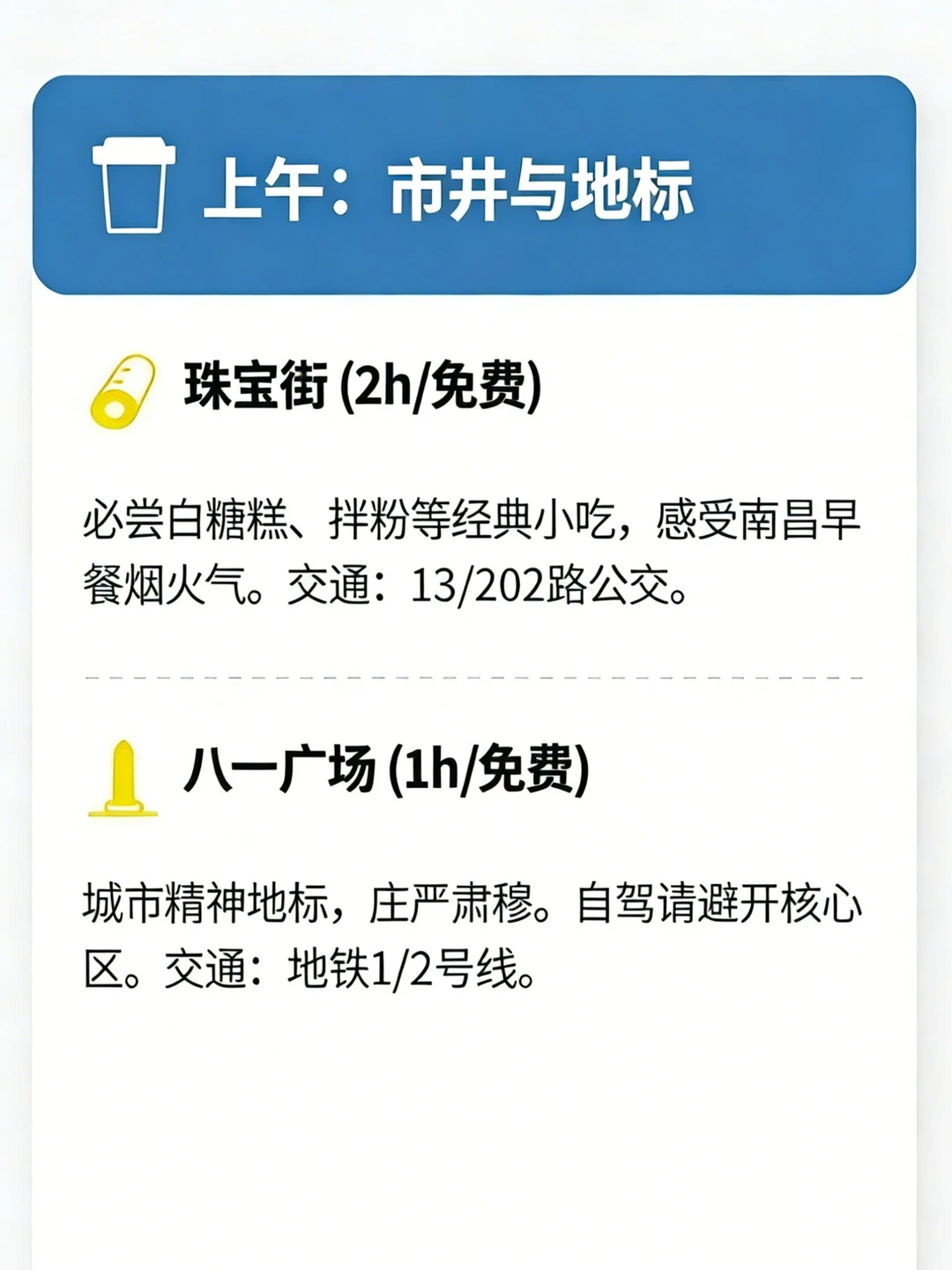 上午：市井与地标

珠宝街(2h/免费)

必尝白糖糕、拌粉等经典小吃，感受南昌早餐烟火气。交通：13/202路公交。

八一广场(1h/免费)

城市精神地标，庄严肃穆。自驾请避开核心区。交通：地铁1/2号线。