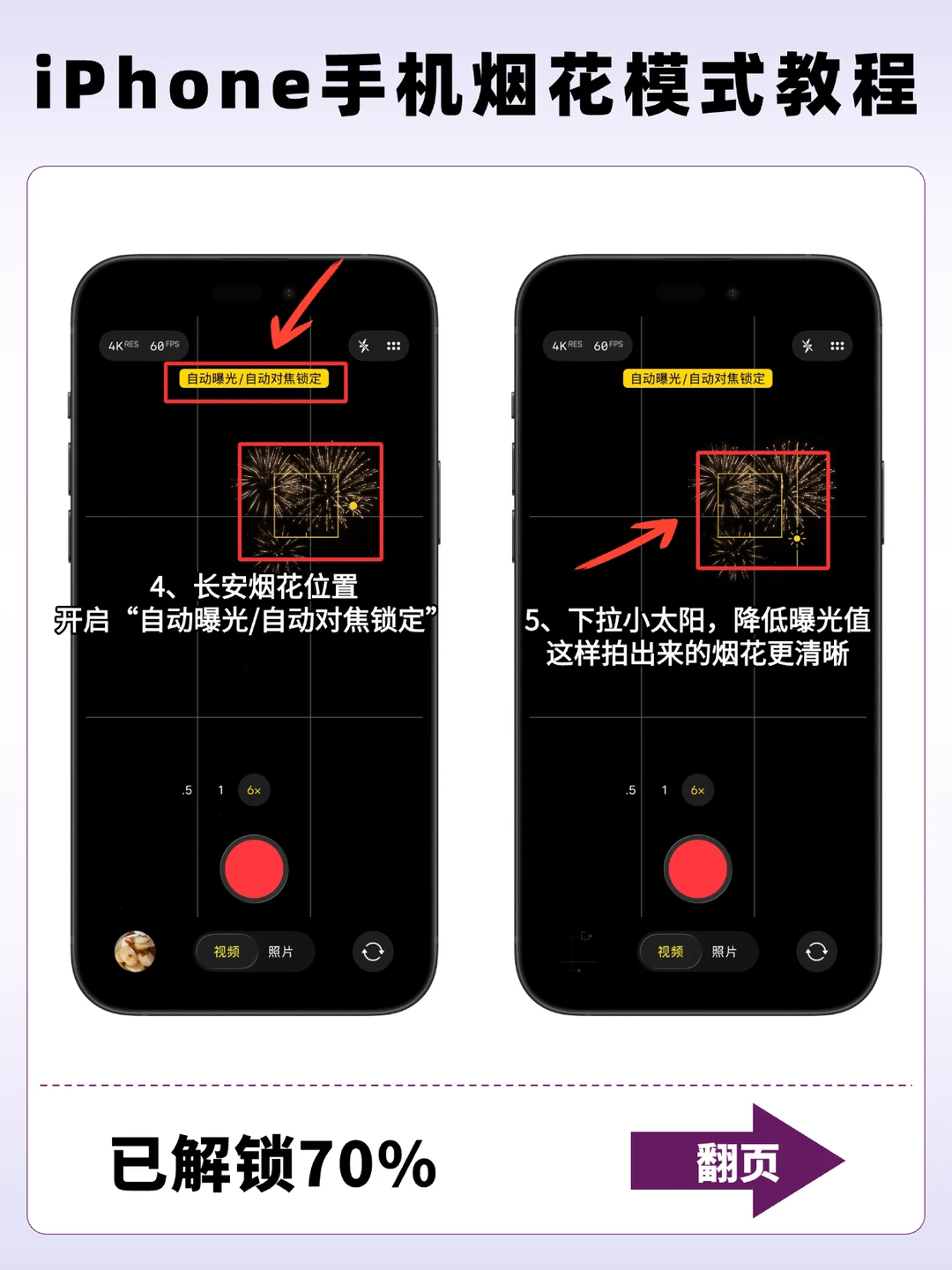 iPhone手机烟花模式教程

4K RES 60 FPS

自动曝光/自动对焦锁定

4、长安烟花位置
开启“自动曝光/自动对焦锁定”

.5 1 6x

视频 照片

4K RES 60 FPS

自动曝光/自动对焦锁定

5、下拉小太阳，降低曝光值
这样拍出来的烟花更清晰

.5 1 6x

视频 照片

已解锁70%

翻页