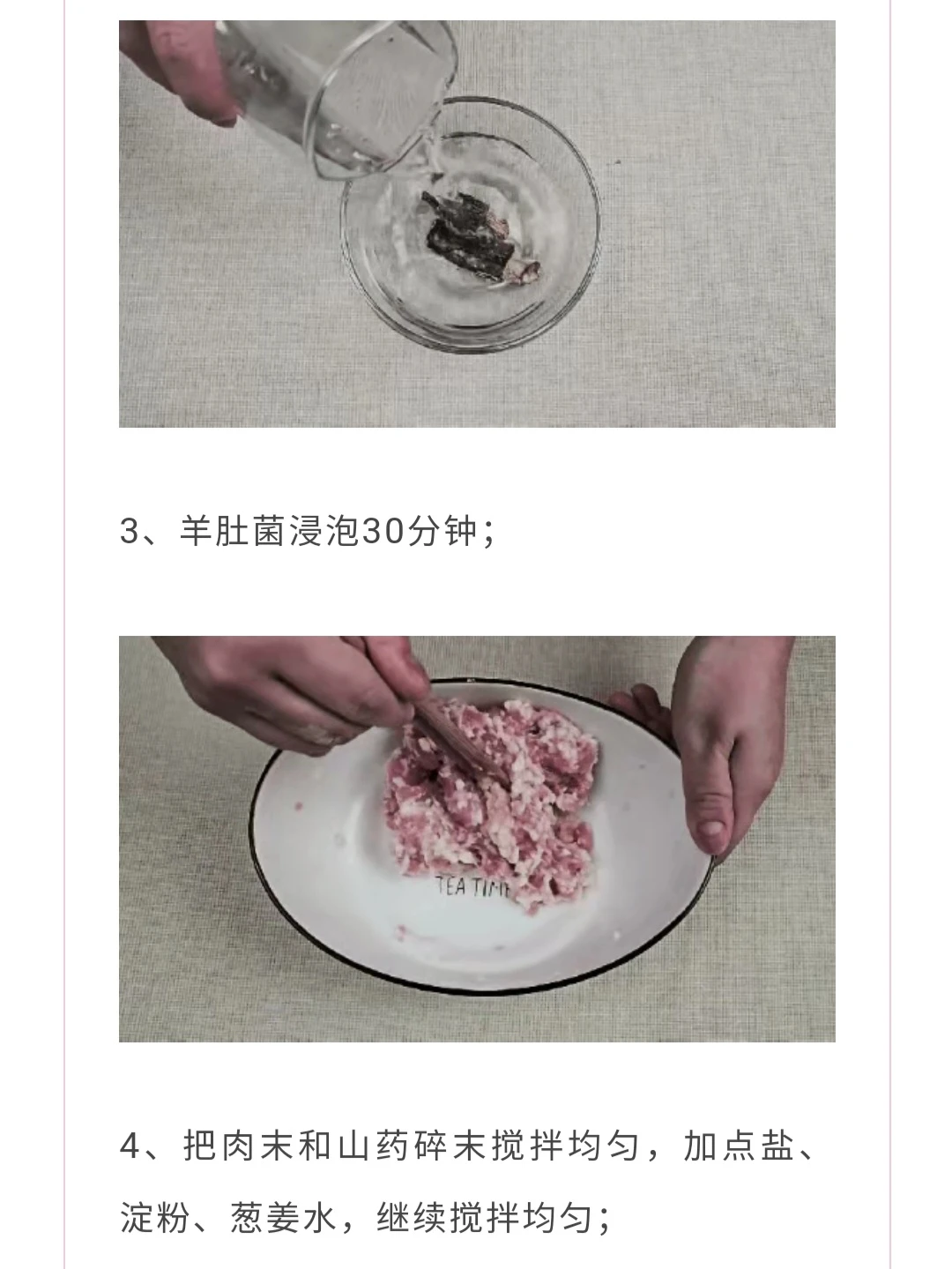 3、羊肚菌浸泡30分钟；

TEA TIME

4、把肉末和山药碎末搅拌均匀，加点盐、淀粉、葱姜水，继续搅拌均匀；