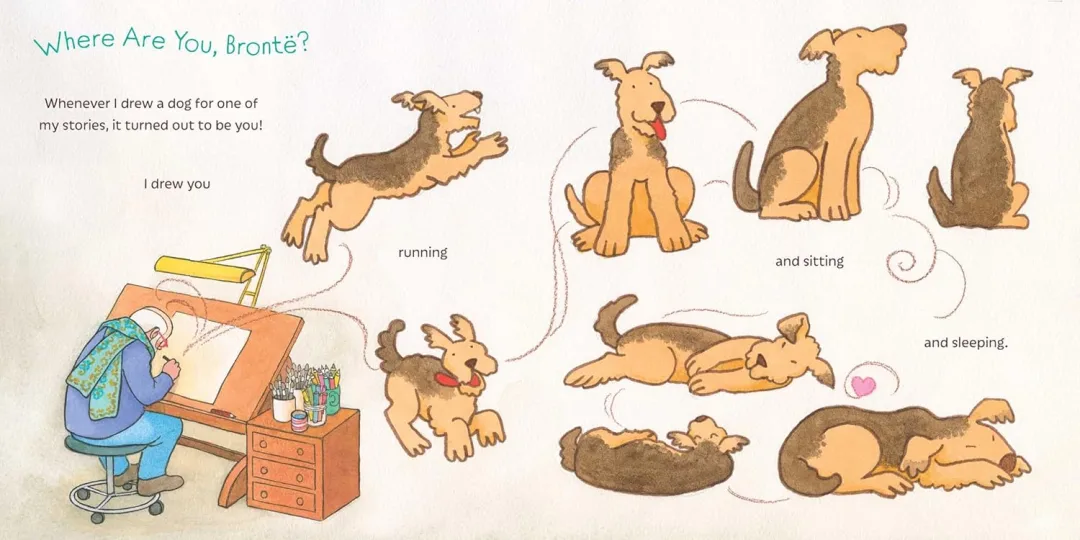 Where Are You, Brontë?

Whenever I drew a dog for one of my stories, it turned out to be you!

I drew you

running

and sitting

and sleeping.