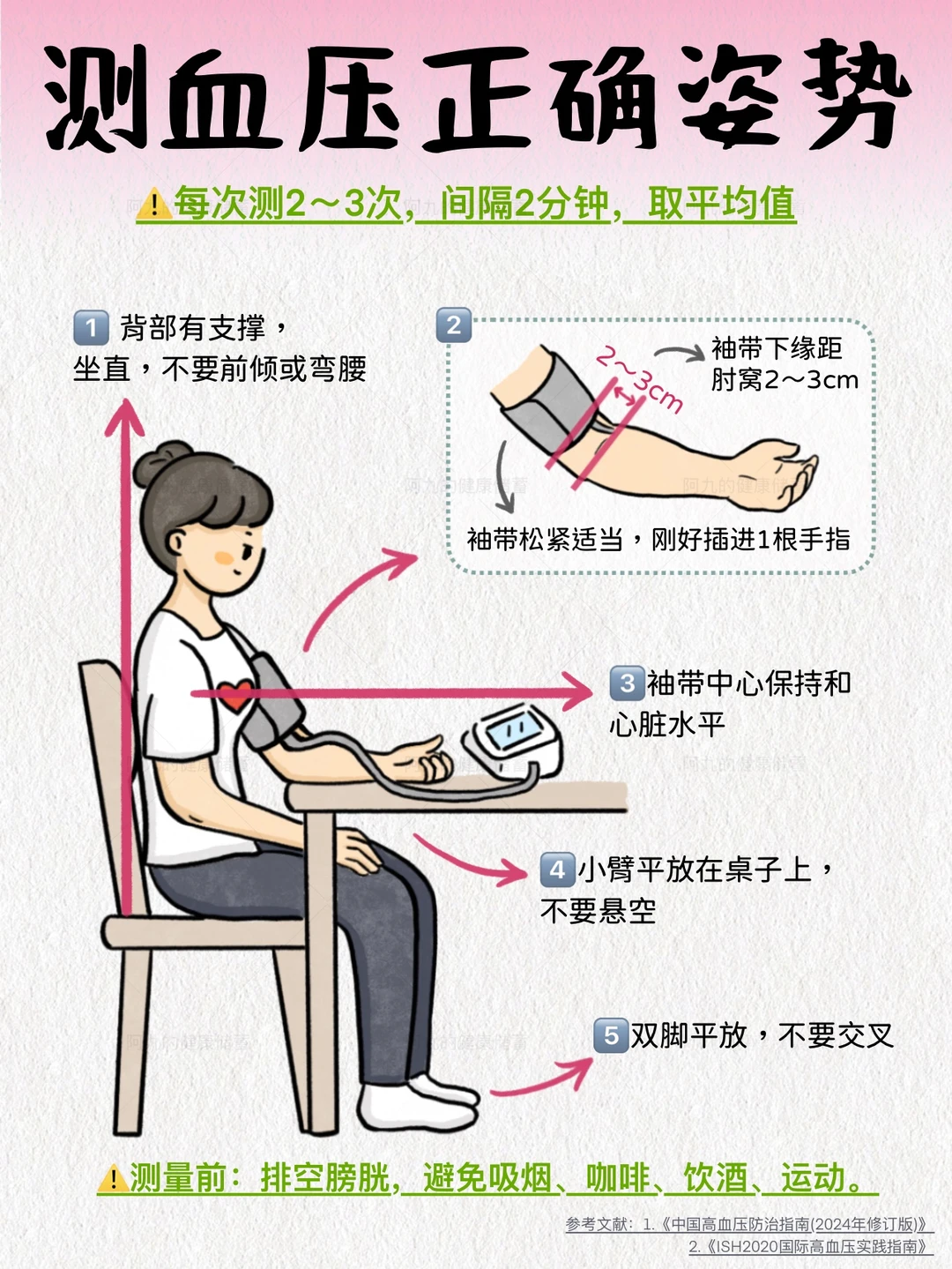 测血压正确姿势

⚠️每次测2～3次，间隔2分钟，取平均值

1 背部有支撑，坐直，不要前倾或弯腰

2

2～3cm

袖带下缘距肘窝2～3cm

袖带松紧适当，刚好插进1根手指

3 袖带中心保持和心脏水平

4 小臂平放在桌子上，不要悬空

5 双脚平放，不要交叉

⚠️测量前：排空膀胱，避免吸烟、咖啡、饮酒、运动。

参考文献：1.《中国高血压防治指南(2024年修订版)》
2.《ISH2020国际高血压实践指南》