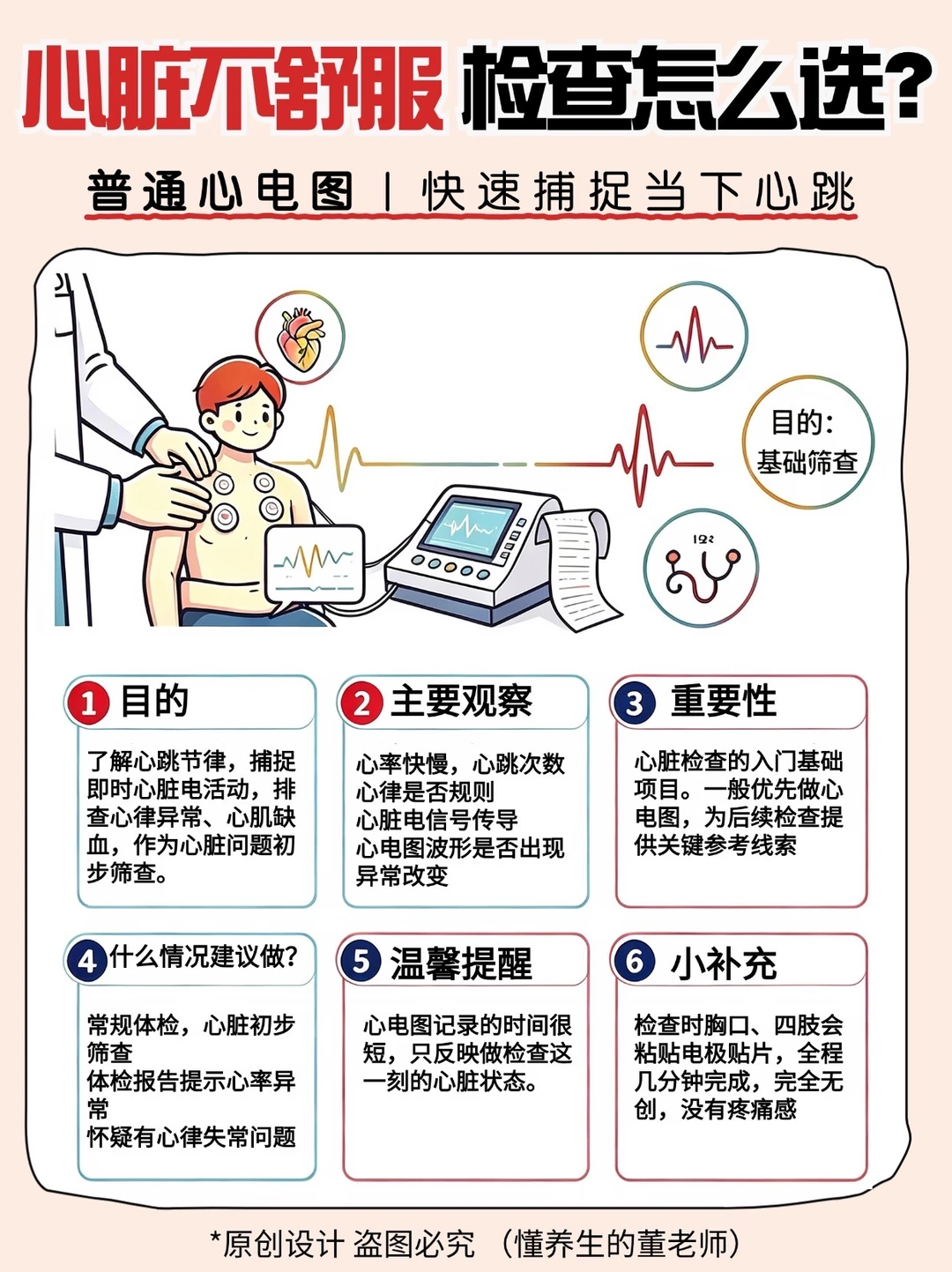 心脏不舒服 检查怎么选?

普通心电图 | 快速捕捉当下心跳

目的:
基础筛查

1 目的

了解心跳节律，捕捉即时心脏电活动，排查心律异常、心肌缺血，作为心脏问题初步筛查。

2 主要观察

心率快慢，心跳次数
心律是否规则
心脏电信号传导
心电图波形是否出现异常改变

3 重要性

心脏检查的入门基础项目。一般优先做心电图，为后续检查提供关键参考线索

4 什么情况建议做?

常规体检，心脏初步筛查
体检报告提示心率异常
怀疑有心律失常问题

5 温馨提醒

心电图记录的时间很短，只反映做检查这一刻的心脏状态。

6 小补充

检查时胸口、四肢会粘贴电极贴片，全程几分钟完成，完全无创，没有疼痛感

*原创设计 盗图必究 (懂养生的董老师)