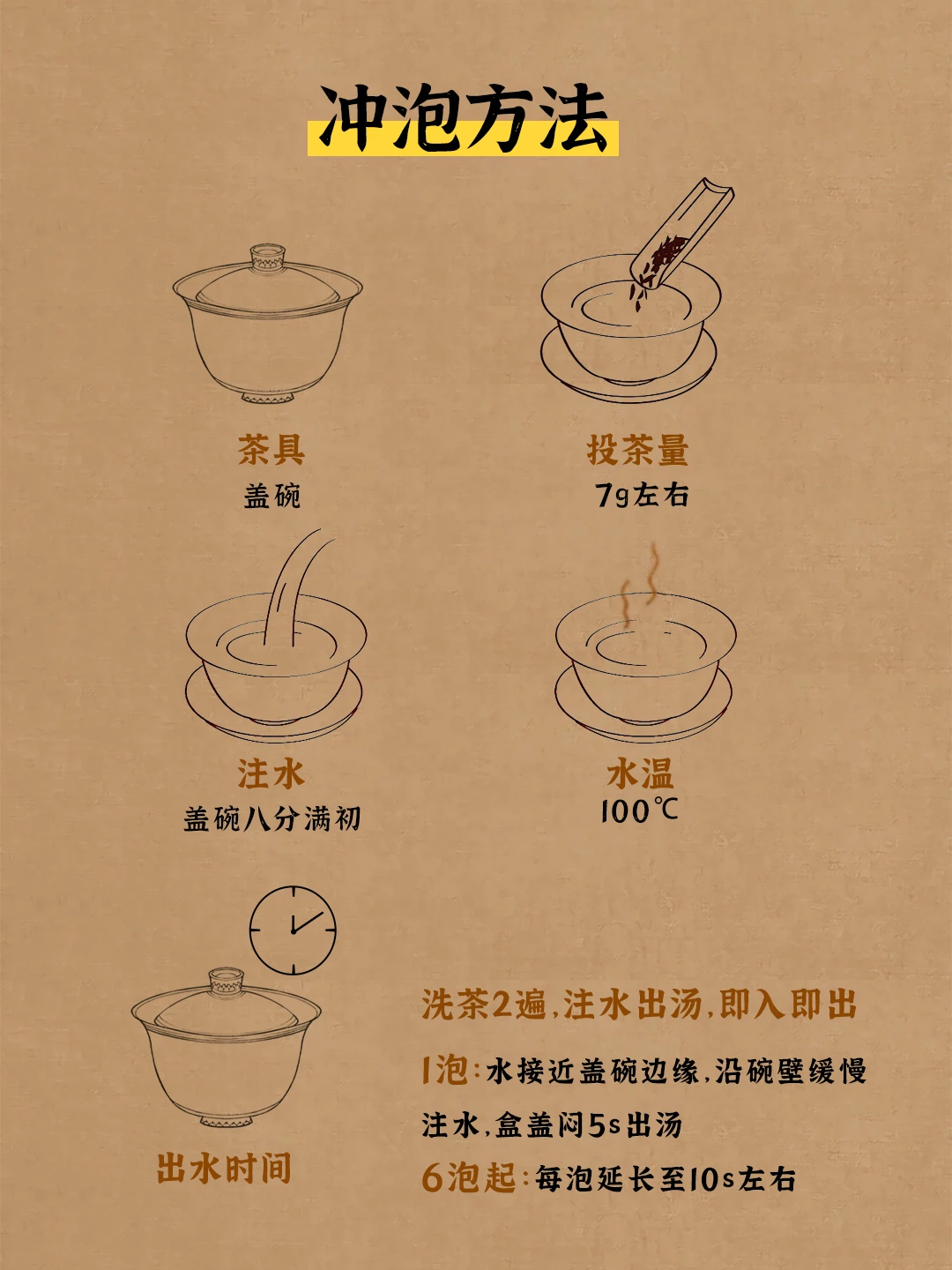 冲泡方法

茶具
盖碗

投茶量
7g左右

注水
盖碗八分满初

水温
100℃

出水时间

洗茶2遍,注水出汤,即入即出

1泡:水接近盖碗边缘,沿碗壁缓慢注水,盒盖闷5s出汤

6泡起:每泡延长至10s左右