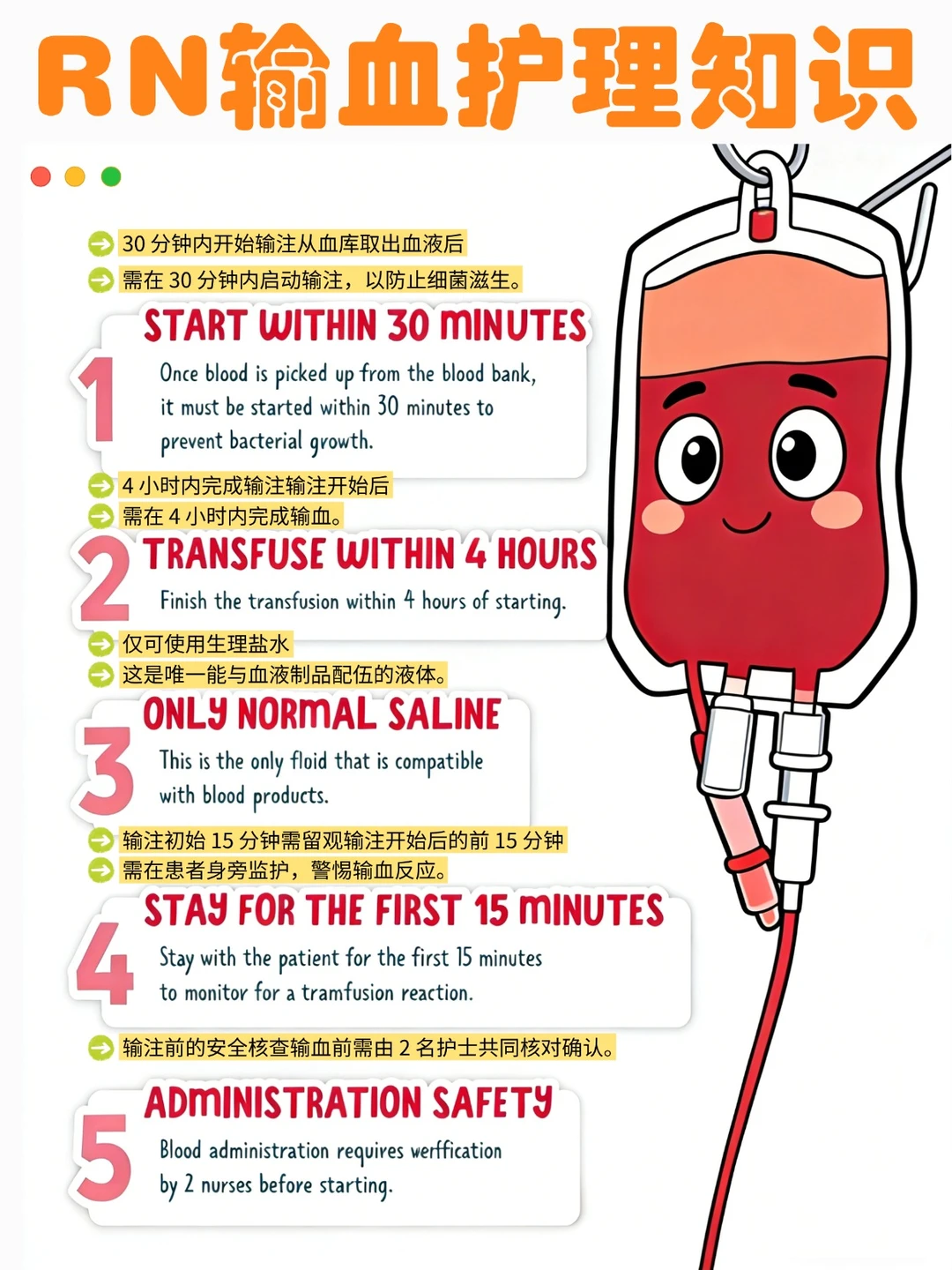 RN输血护理知识

30 分钟内开始输注从血库取出血液后
需在 30 分钟内启动输注，以防止细菌滋生。

1
START WITHIN 30 MINUTES
Once blood is picked up from the blood bank, it must be started within 30 minutes to prevent bacterial growth.

4 小时内完成输注输注开始后
需在 4 小时内完成输血。

2
TRANSFUSE WITHIN 4 HOURS
Finish the transfusion within 4 hours of starting.

仅可使用生理盐水
这是唯一能与血液制品配伍的液体。

3
ONLY NORMAL SALINE
This is the only floid that is compatible with blood products.

输注初始 15 分钟需留观输注开始后的前 15 分钟
需在患者身旁监护，警惕输血反应。

4
STAY FOR THE FIRST 15 MINUTES
Stay with the patient for the first 15 minutes to monitor for a tramfusion reaction.

输注前的安全核查输血前需由 2 名护士共同核对确认。

5
ADMINISTRATION SAFETY
Blood administration requires werffication by 2 nurses before starting.