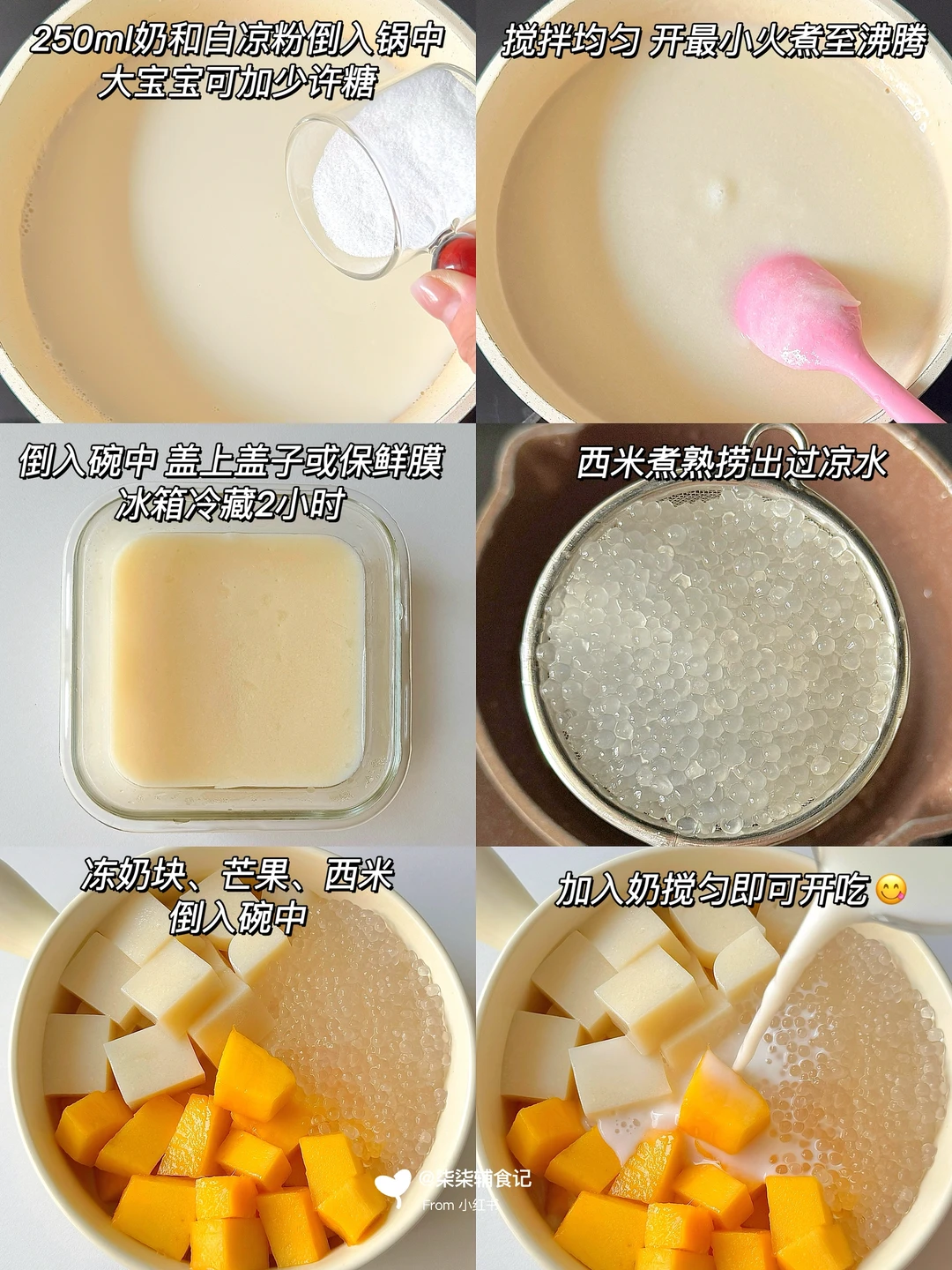 250ml奶和白凉粉倒入锅中
大宝宝可加少许糖

搅拌均匀 开最小火煮至沸腾

倒入碗中 盖上盖子或保鲜膜
冰箱冷藏2小时

西米煮熟捞出过凉水

冻奶块、芒果、西米
倒入碗中

加入奶搅匀即可开吃😋

@柒柒辅食记
From 小红书