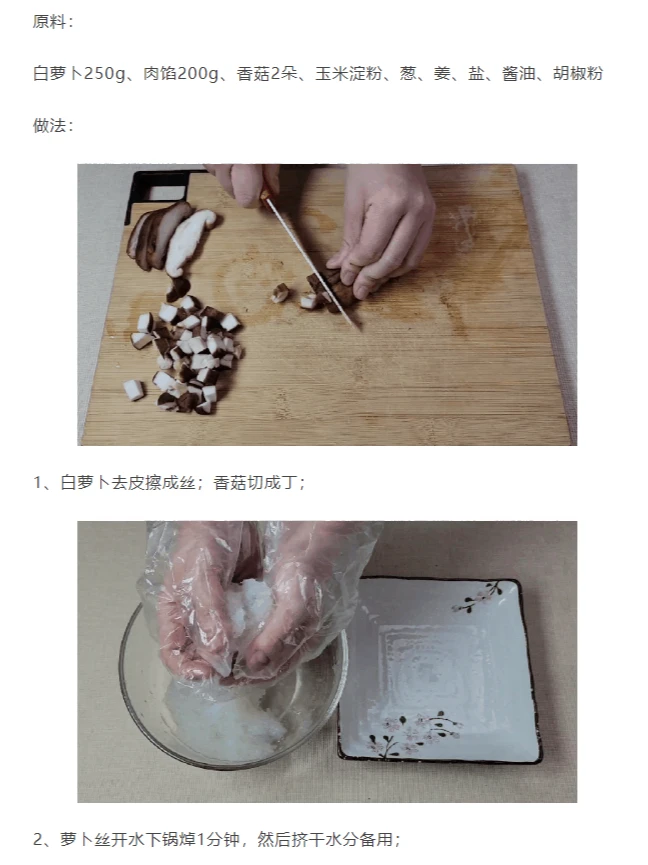 原料：

白萝卜250g、肉馅200g、香菇2朵、玉米淀粉、葱、姜、盐、酱油、胡椒粉

做法：

1、白萝卜去皮擦成丝；香菇切成丁；

2、萝卜丝开水下锅焯1分钟，然后挤干水分备用；