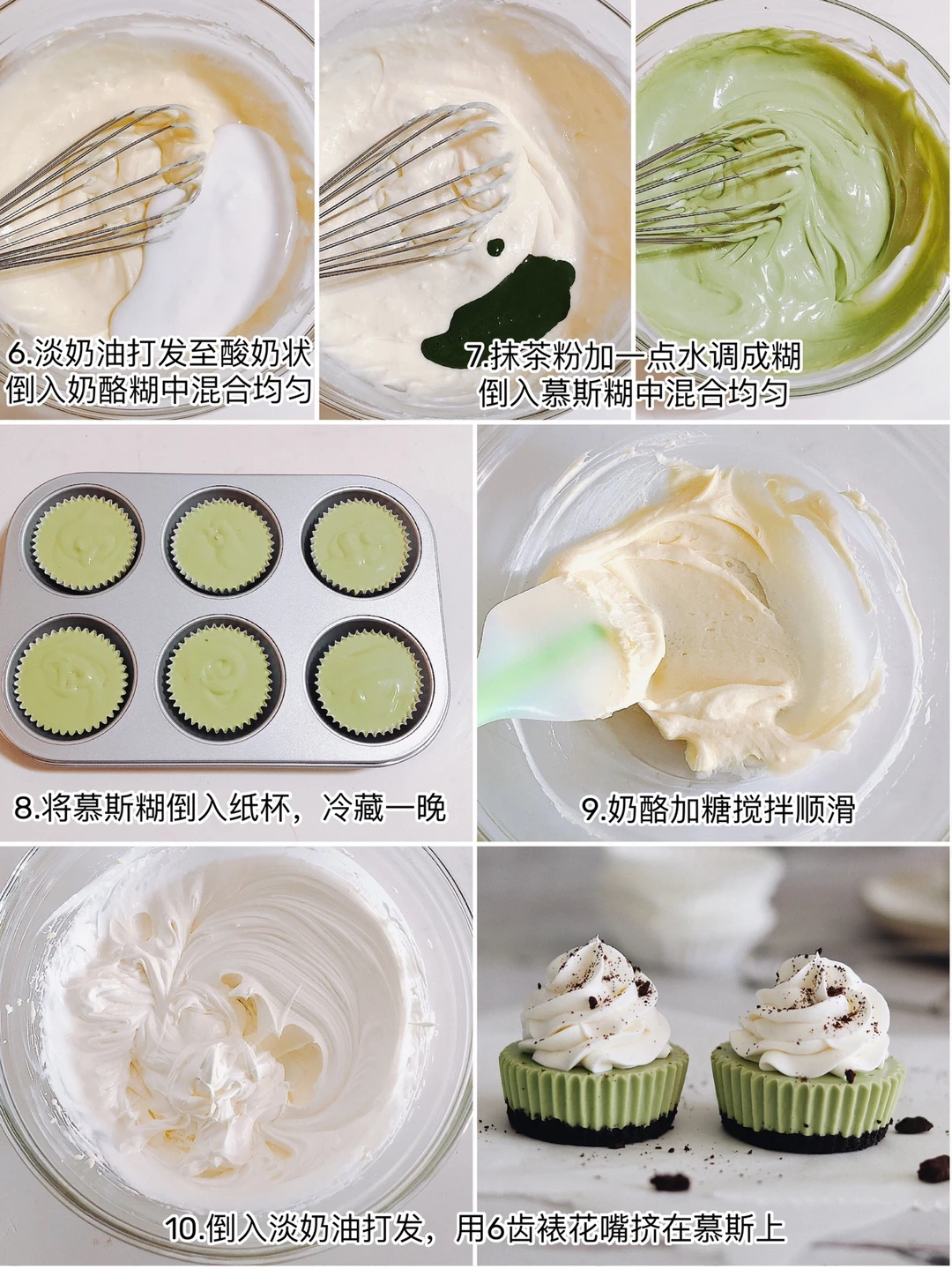 6.淡奶油打发至酸奶状
倒入奶酪糊中混合均匀

7.抹茶粉加一点水调成糊
倒入慕斯糊中混合均匀

8.将慕斯糊倒入纸杯，冷藏一晚

9.奶酪加糖搅拌顺滑

10.倒入淡奶油打发，用6齿裱花嘴挤在慕斯上