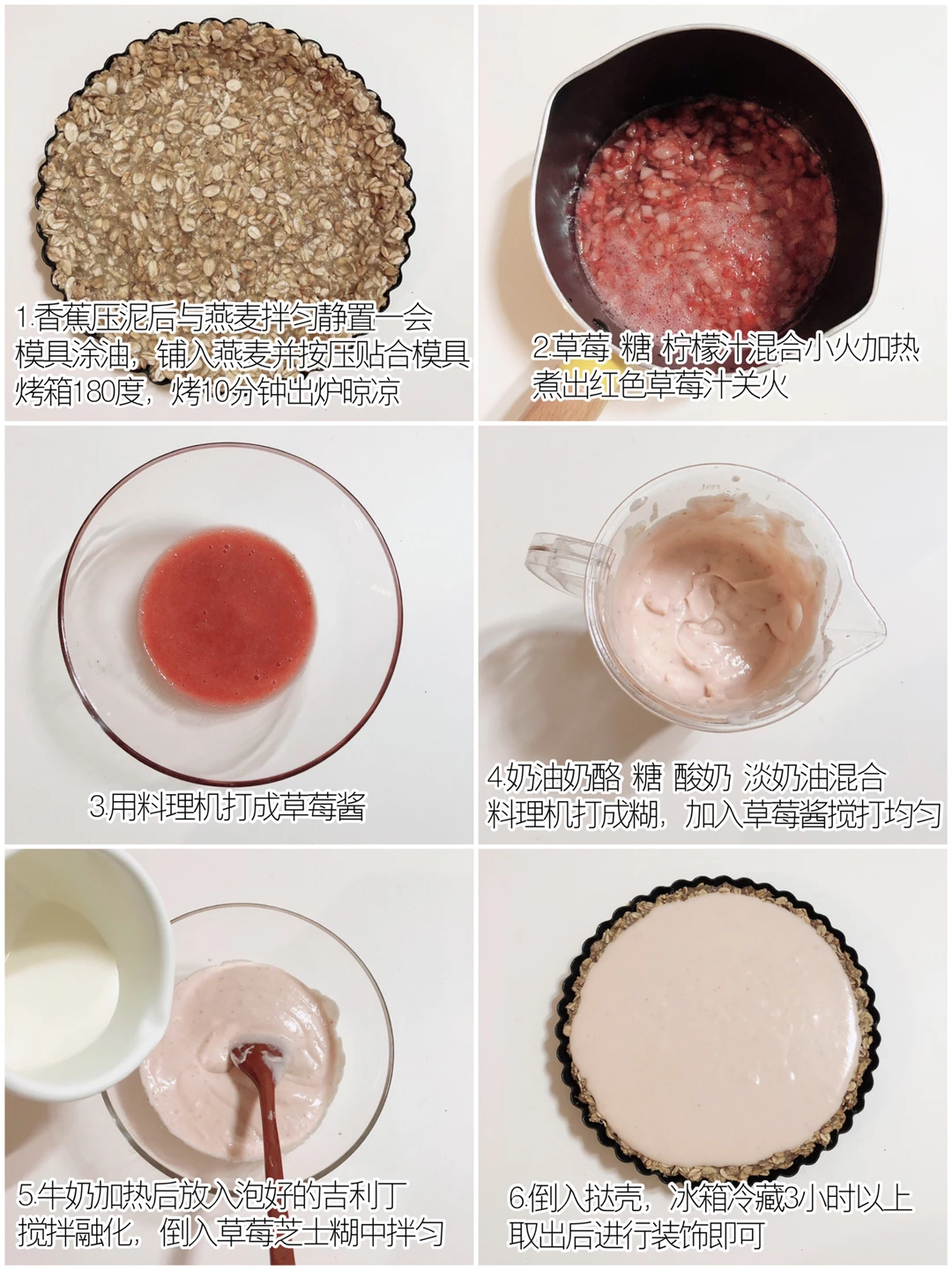 1.香蕉压泥后与燕麦拌匀静置一会
模具涂油，铺入燕麦并按压贴合模具
烤箱180度，烤10分钟出炉晾凉

2.草莓 糖 柠檬汁混合小火加热
煮出红色草莓汁关火

3.用料理机打成草莓酱

4.奶油奶酪 糖 酸奶 淡奶油混合
料理机打成糊，加入草莓酱搅打均匀

5.牛奶加热后放入泡好的吉利丁
搅拌融化，倒入草莓芝士糊中拌匀

6.倒入挞壳，冰箱冷藏3小时以上
取出后进行装饰即可