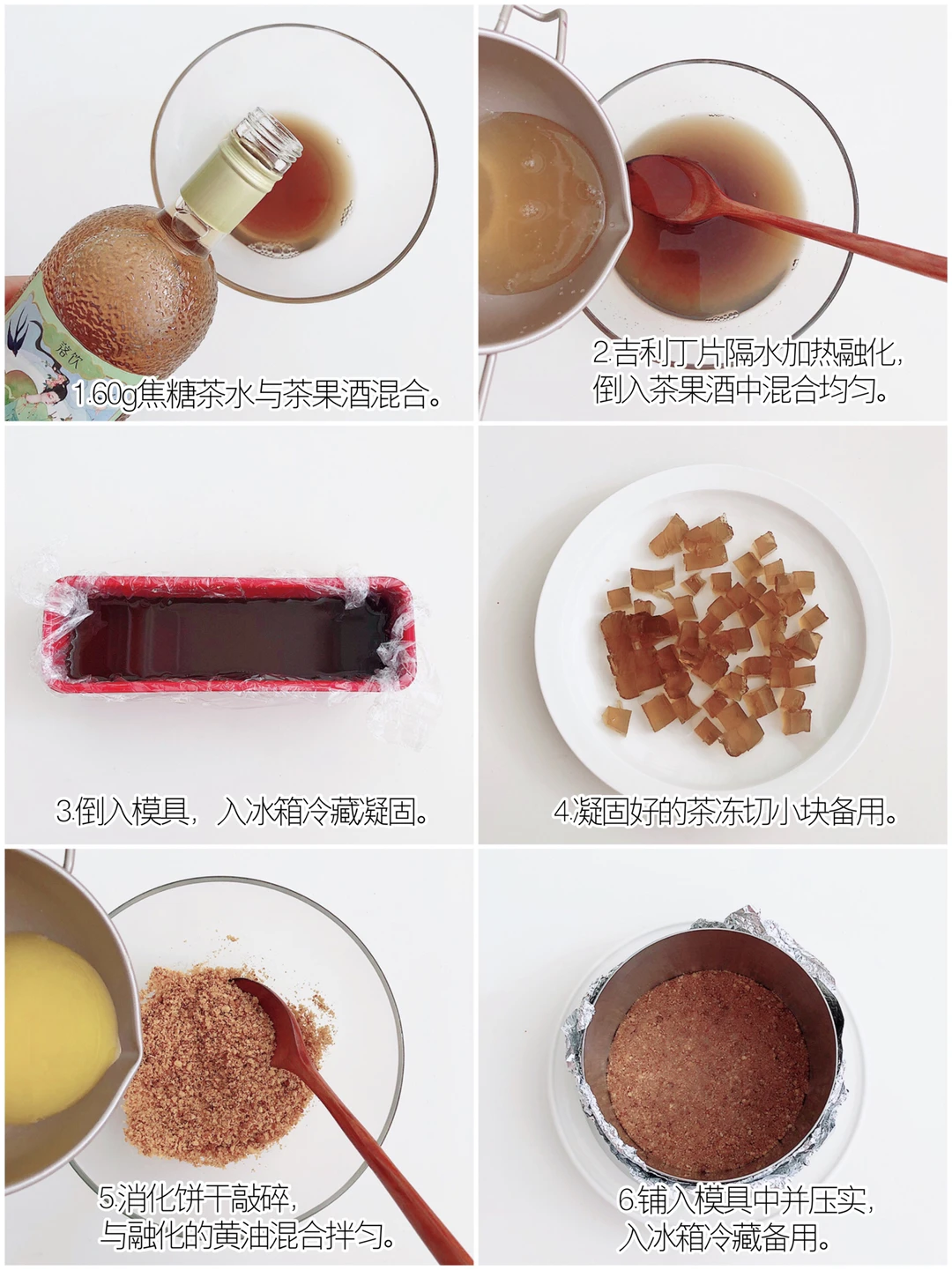 落饮

1.60g焦糖茶水与茶果酒混合。

2.吉利丁片隔水加热融化，倒入茶果酒中混合均匀。

3.倒入模具，入冰箱冷藏凝固。

4.凝固好的茶冻切小块备用。

5.消化饼干敲碎，与融化的黄油混合拌匀。

6.铺入模具中并压实，入冰箱冷藏备用。