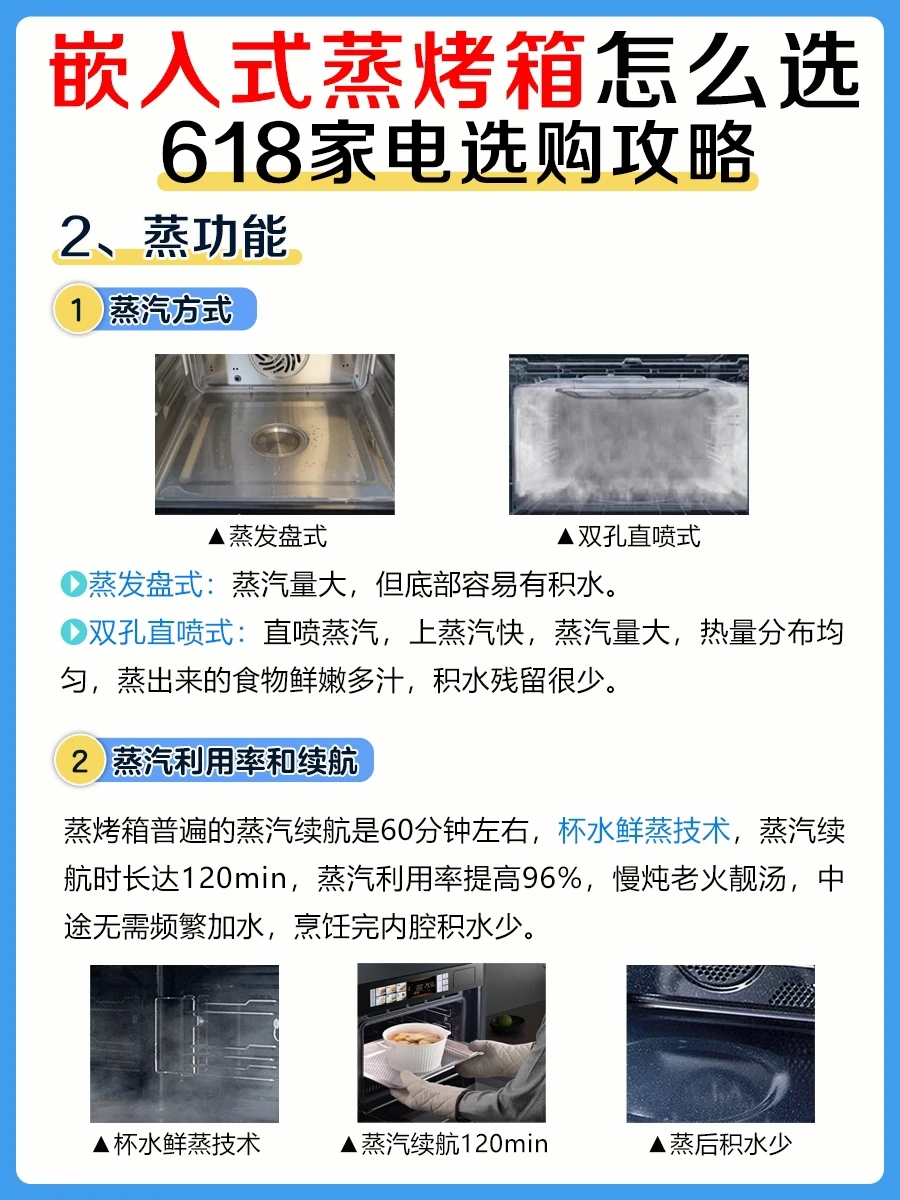 嵌入式蒸烤箱怎么选
618家电选购攻略

2、蒸功能

1 蒸汽方式

▲蒸发盘式

▲双孔直喷式

蒸发盘式：蒸汽量大，但底部容易有积水。

双孔直喷式：直喷蒸汽，上蒸汽快，蒸汽量大，热量分布均匀，蒸出来的食物鲜嫩多汁，积水残留很少。

2 蒸汽利用率和续航

蒸烤箱普遍的蒸汽续航是60分钟左右，杯水鲜蒸技术，蒸汽续航时长达120min，蒸汽利用率提高96%，慢炖老火靓汤，中途无需频繁加水，烹饪完内腔积水少。

▲杯水鲜蒸技术

▲蒸汽续航120min

▲蒸后积水少