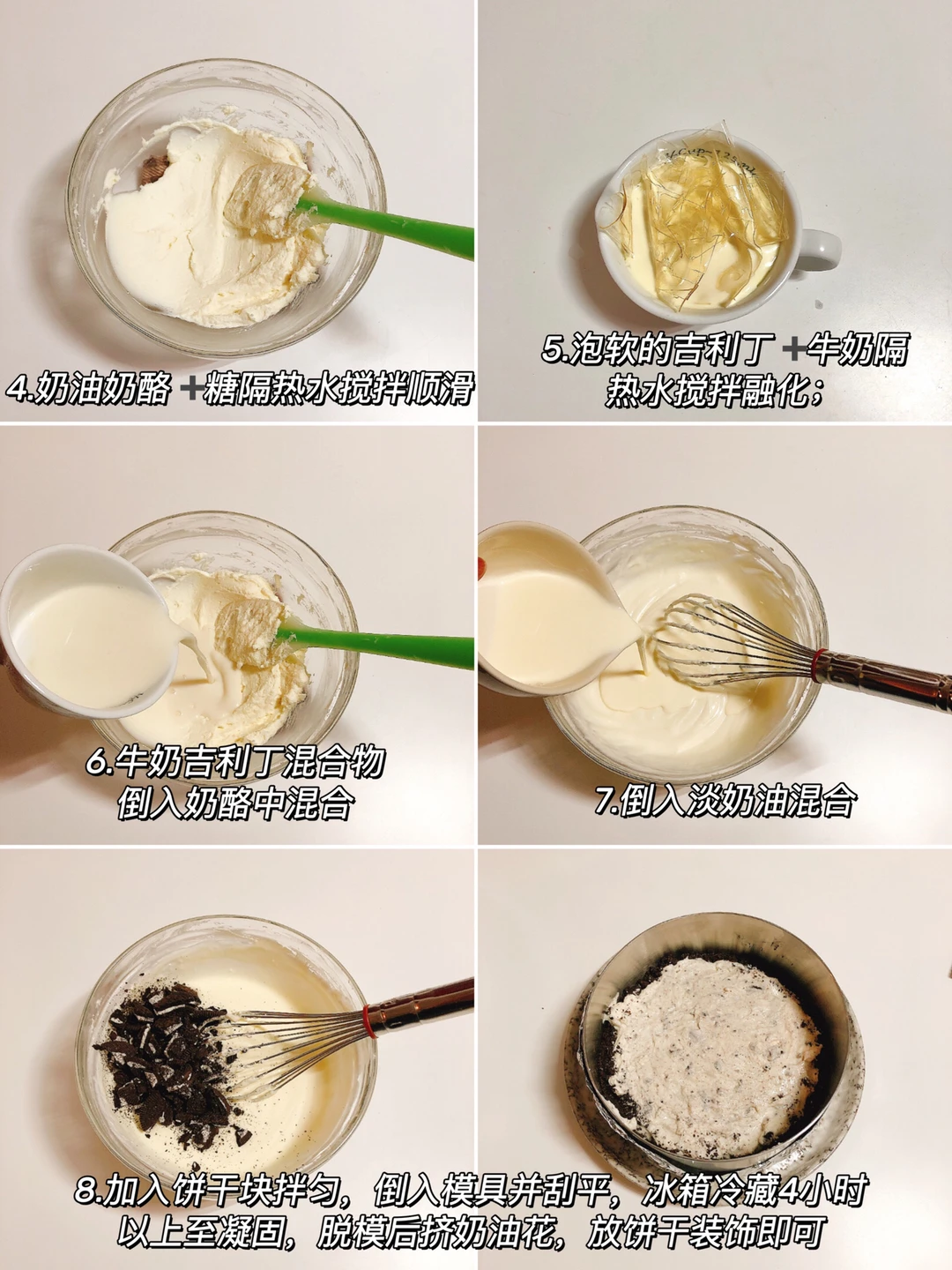 4.奶油奶酪＋糖隔热水搅拌顺滑

5.泡软的吉利丁＋牛奶隔热水搅拌融化；

6.牛奶吉利丁混合物倒入奶酪中混合

7.倒入淡奶油混合

8.加入饼干块拌匀，倒入模具并刮平，冰箱冷藏4小时以上至凝固，脱模后挤奶油花，放饼干装饰即可