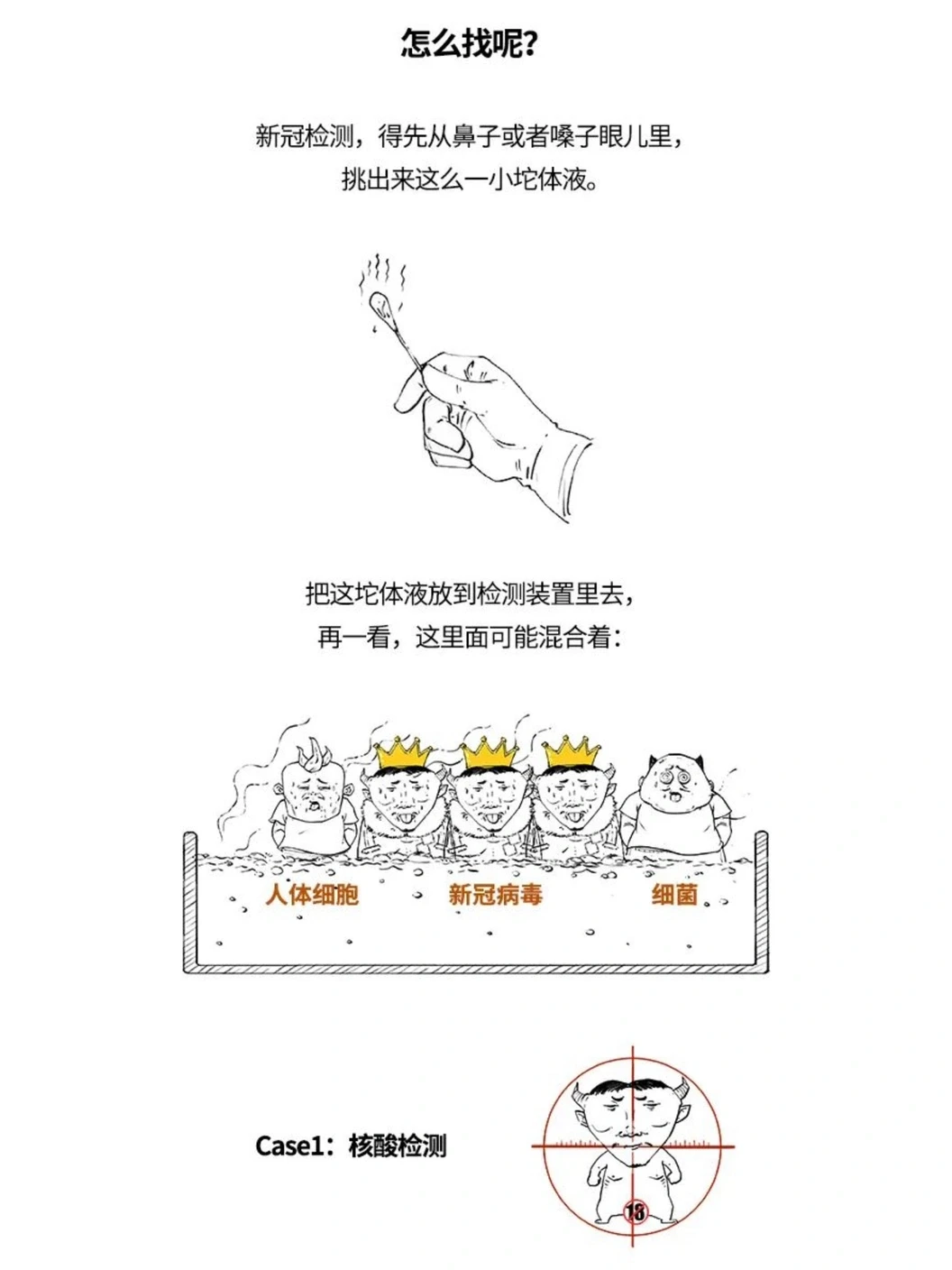 怎么找呢?

新冠检测，得先从鼻子或者嗓子眼儿里，挑出来这么一小坨体液。

把这坨体液放到检测装置里去，再一看，这里面可能混合着：

人体细胞

新冠病毒

细菌

Case1：核酸检测

18