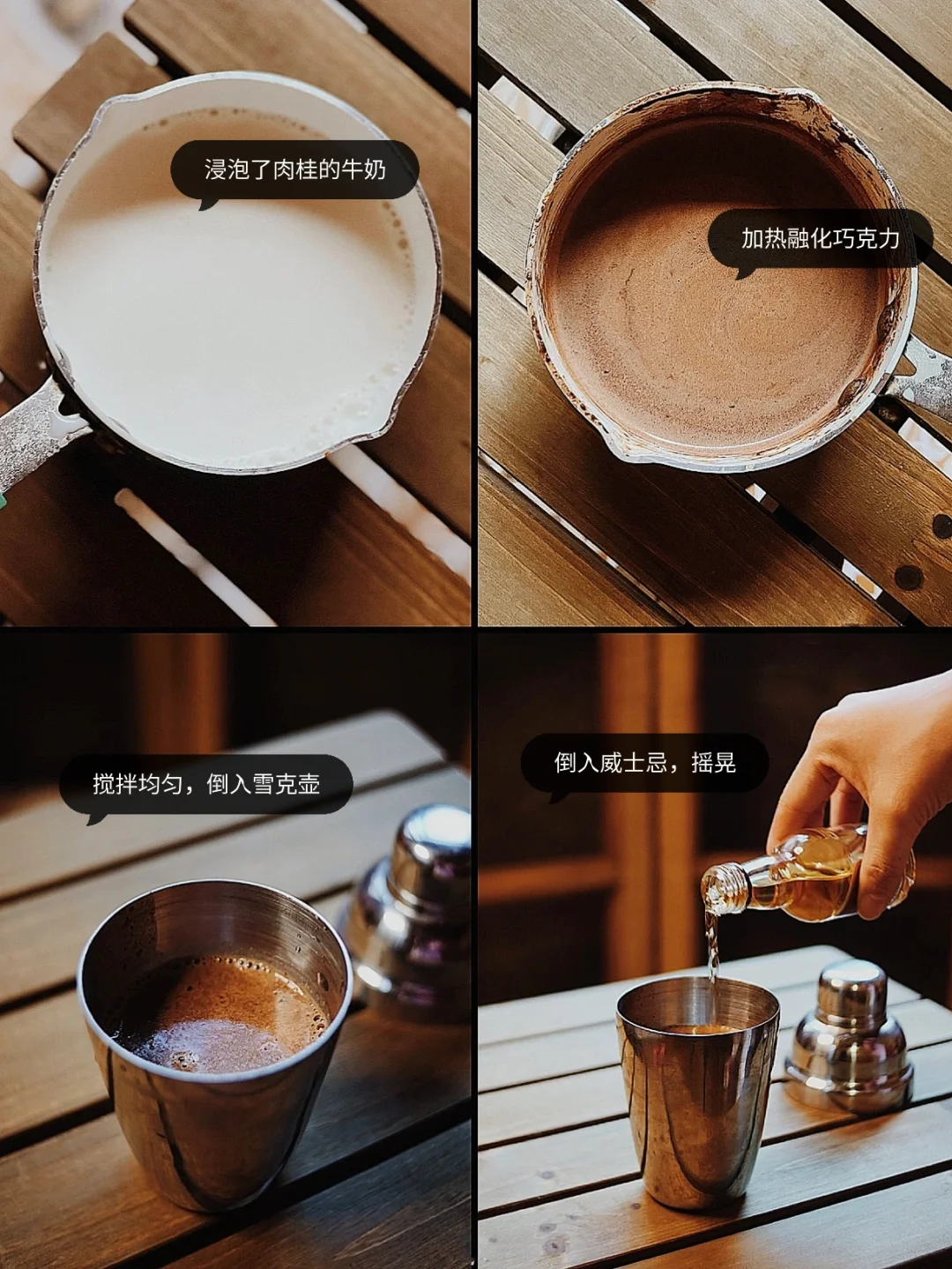 浸泡了肉桂的牛奶

加热融化巧克力

搅拌均匀，倒入雪克壶

倒入威士忌，摇晃