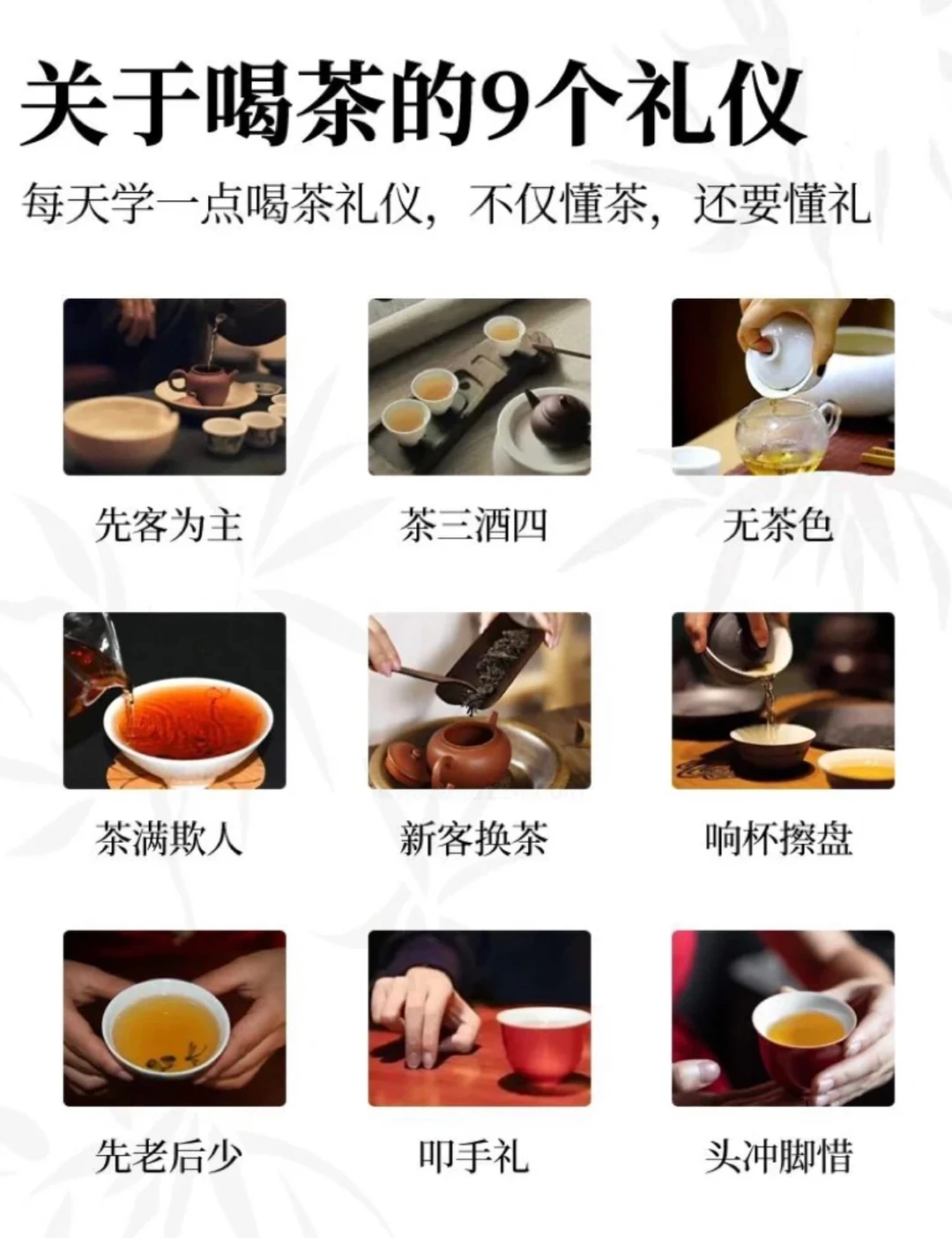 关于喝茶的9个礼仪

每天学一点喝茶礼仪，不仅懂茶，还要懂礼

先客为主

茶三酒四

无茶色

茶满欺人

新客换茶

响杯擦盘

先老后少

叩手礼

头冲脚惜