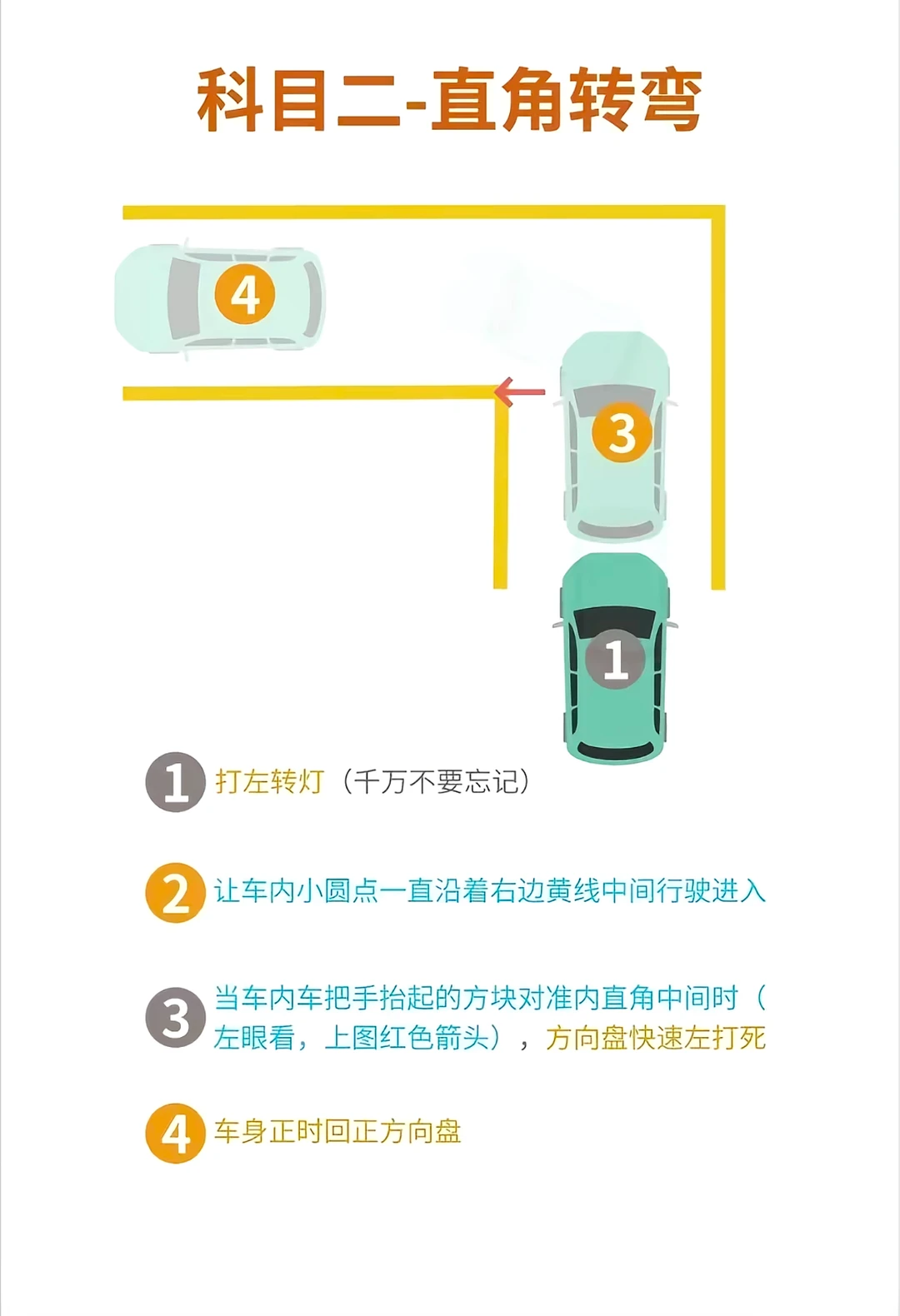 科目二-直角转弯

4

3

1

1 打左转灯（千万不要忘记）

2 让车内小圆点一直沿着右边黄线中间行驶进入

3 当车内车把手抬起的方块对准内直角中间时（左眼看，上图红色箭头），方向盘快速左打死

4 车身正时回正方向盘