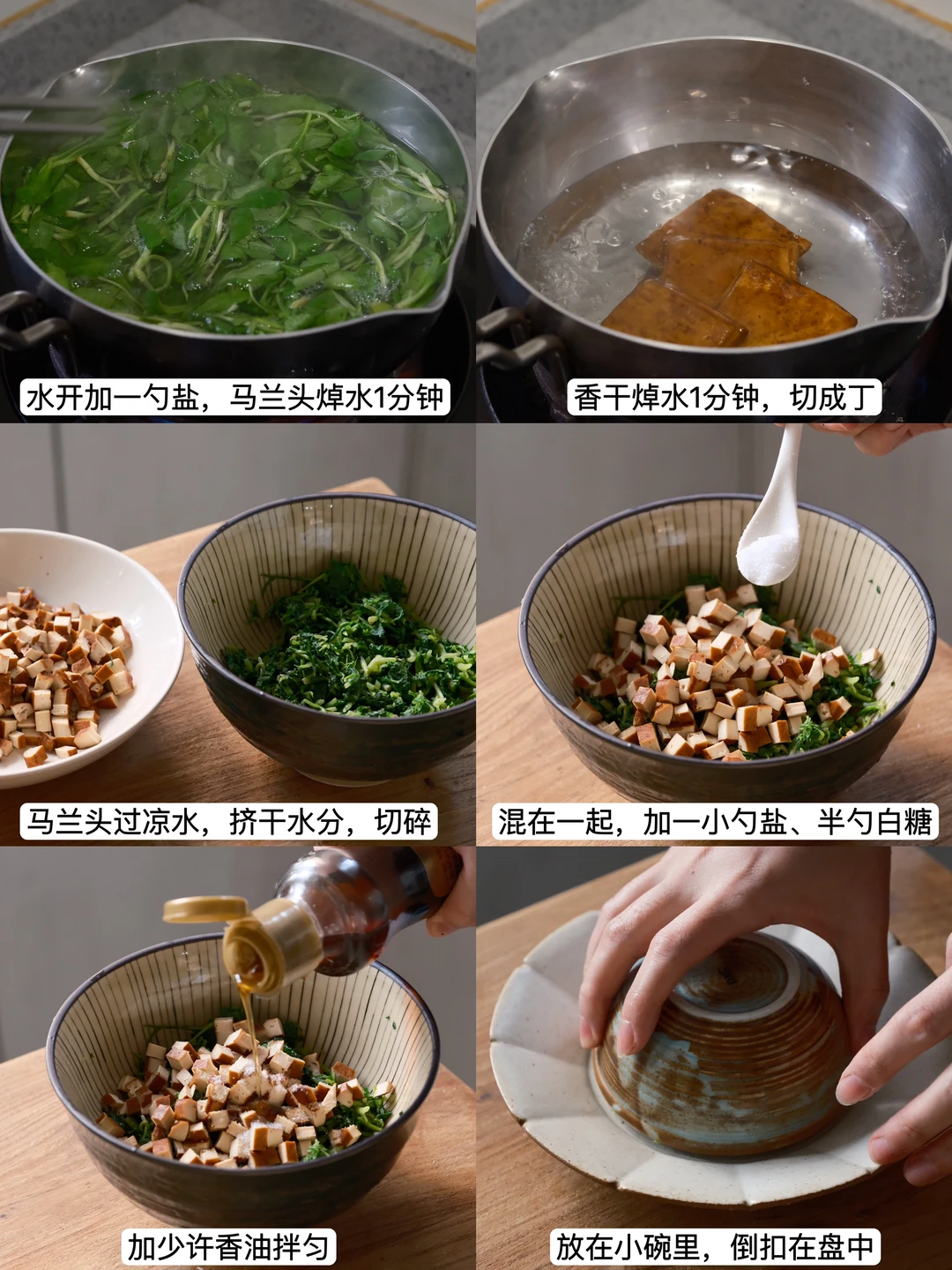 水开加一勺盐，马兰头焯水1分钟

香干焯水1分钟，切成丁

马兰头过凉水，挤干水分，切碎

混在一起，加一小勺盐、半勺白糖

加少许香油拌匀

放在小碗里，倒扣在盘中