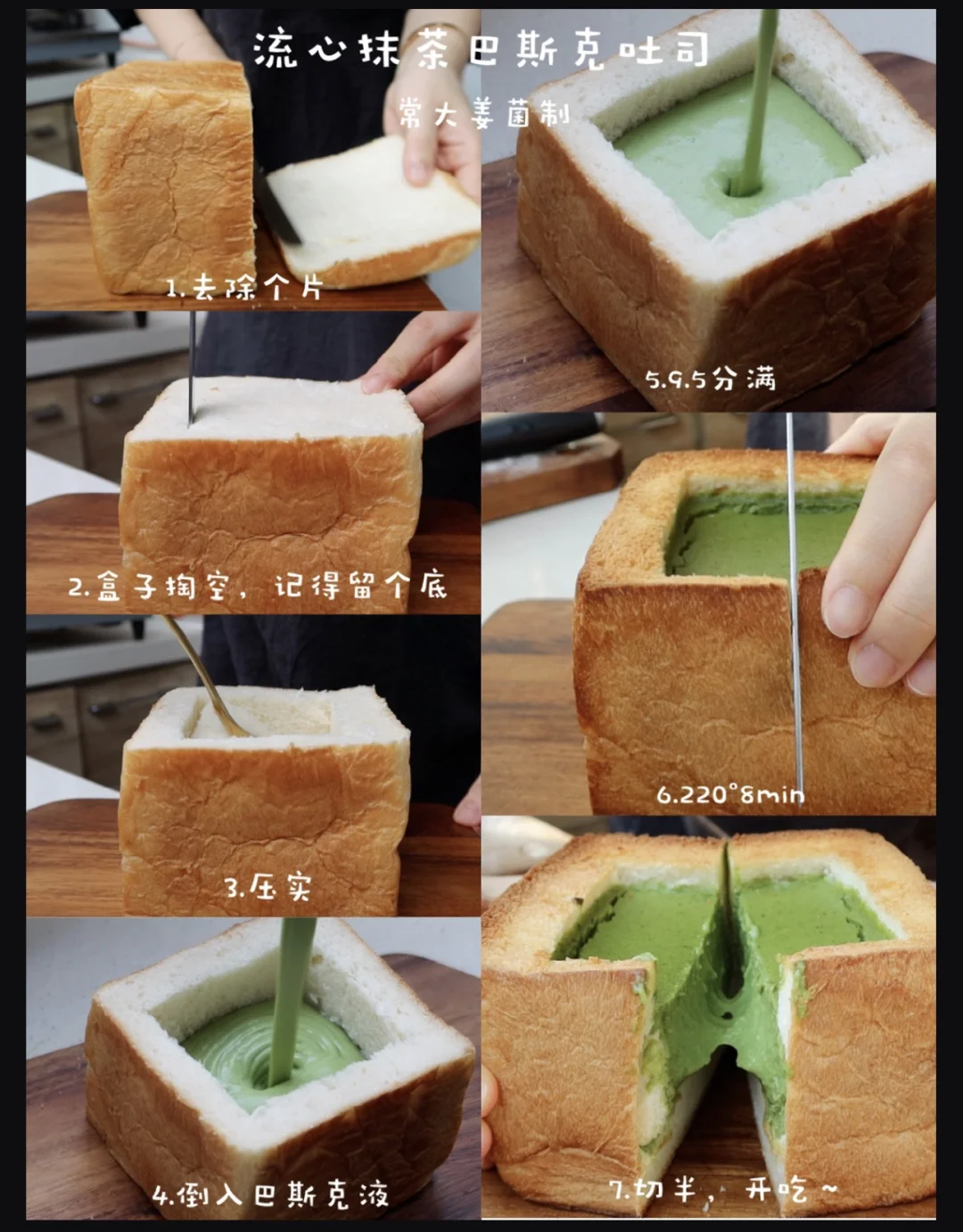 流心抹茶巴斯克吐司
常大姜菌制

1.去除个片

2.盒子掏空，记得留个底

3.压实

4.倒入巴斯克液

5.9.5分满

6.220°8min

7.切半，开吃~