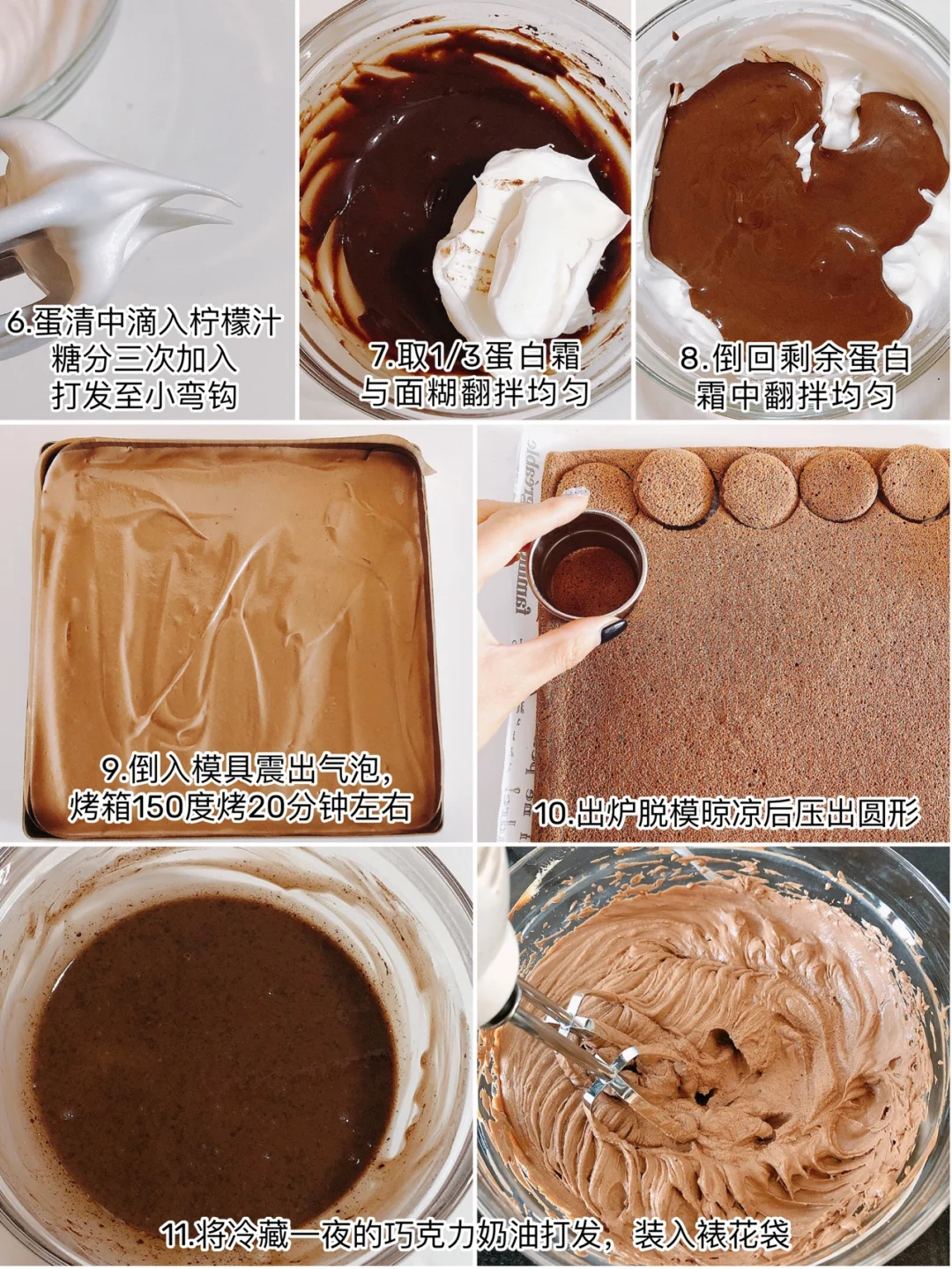 6.蛋清中滴入柠檬汁
糖分三次加入
打发至小弯钩

7.取1/3蛋白霜
与面糊翻拌均匀

8.倒回剩余蛋白
霜中翻拌均匀

9.倒入模具震出气泡,
烤箱150度烤20分钟左右

10.出炉脱模晾凉后压出圆形

11.将冷藏一夜的巧克力奶油打发，装入裱花袋