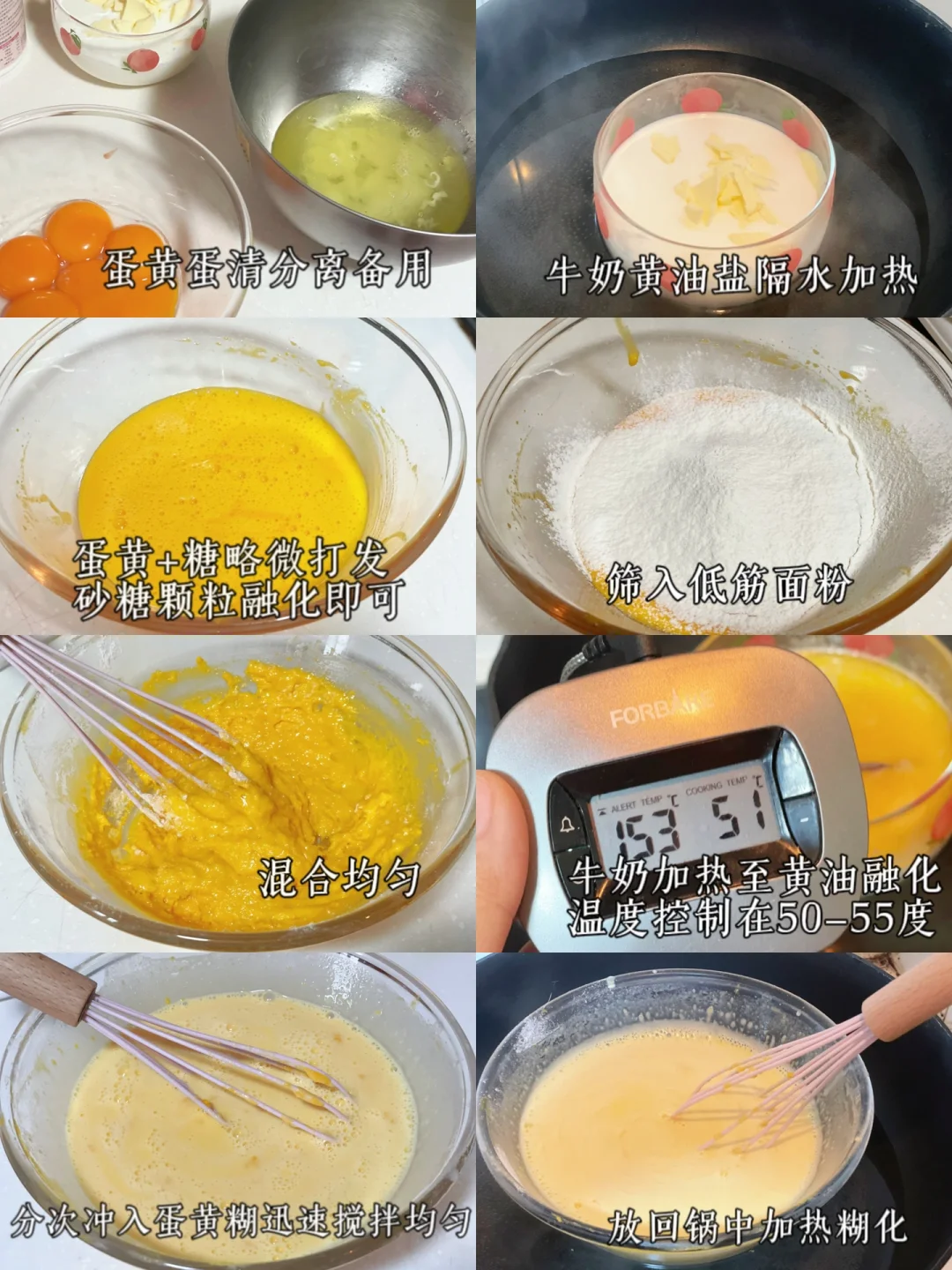 蛋黄蛋清分离备用

牛奶黄油盐隔水加热

蛋黄+糖略微打发
砂糖颗粒融化即可

筛入低筋面粉

混合均匀

FORBAKE
ALERT TEMP ℃ COOKING TEMP ℃
153 51

牛奶加热至黄油融化
温度控制在50-55度

分次冲入蛋黄糊迅速搅拌均匀

放回锅中加热糊化