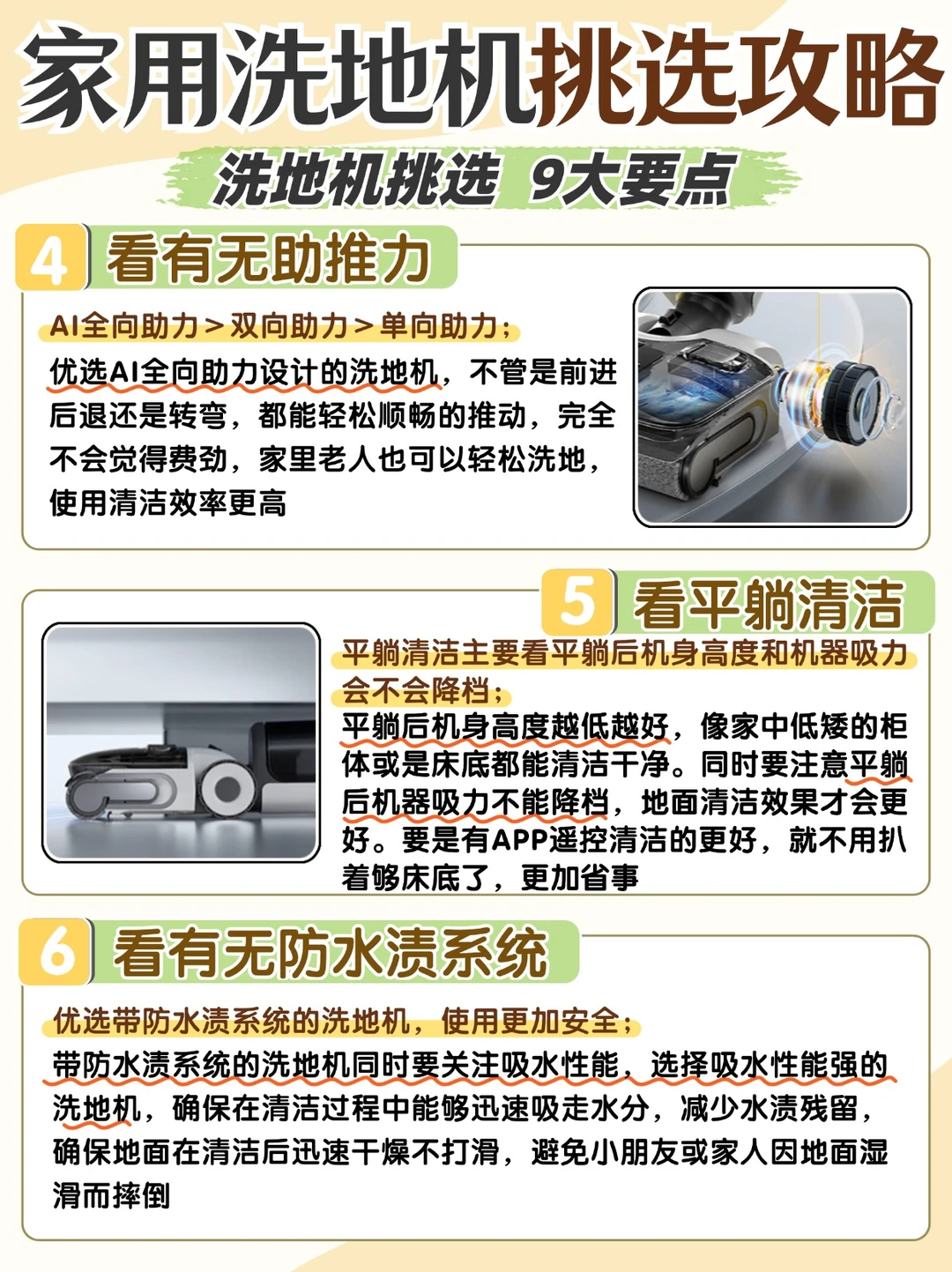 家用洗地机挑选攻略

洗地机挑选 9大要点

4 看有无助推力

AI全向助力＞双向助力＞单向助力；

优选AI全向助力设计的洗地机，不管是前进后退还是转弯，都能轻松顺畅的推动，完全不会觉得费劲，家里老人也可以轻松洗地，使用清洁效率更高

5 看平躺清洁

平躺清洁主要看平躺后机身高度和机器吸力会不会降档；

平躺后机身高度越低越好，像家中低矮的柜体或是床底都能清洁干净。同时要注意平躺后机器吸力不能降档，地面清洁效果才会更好。要是有APP遥控清洁的更好，就不用扒着够床底了，更加省事

6 看有无防水渍系统

优选带防水渍系统的洗地机，使用更加安全；

带防水渍系统的洗地机同时要关注吸水性能，选择吸水性能强的洗地机，确保在清洁过程中能够迅速吸走水分，减少水渍残留，确保地面在清洁后迅速干燥不打滑，避免小朋友或家人因地面湿滑而摔倒