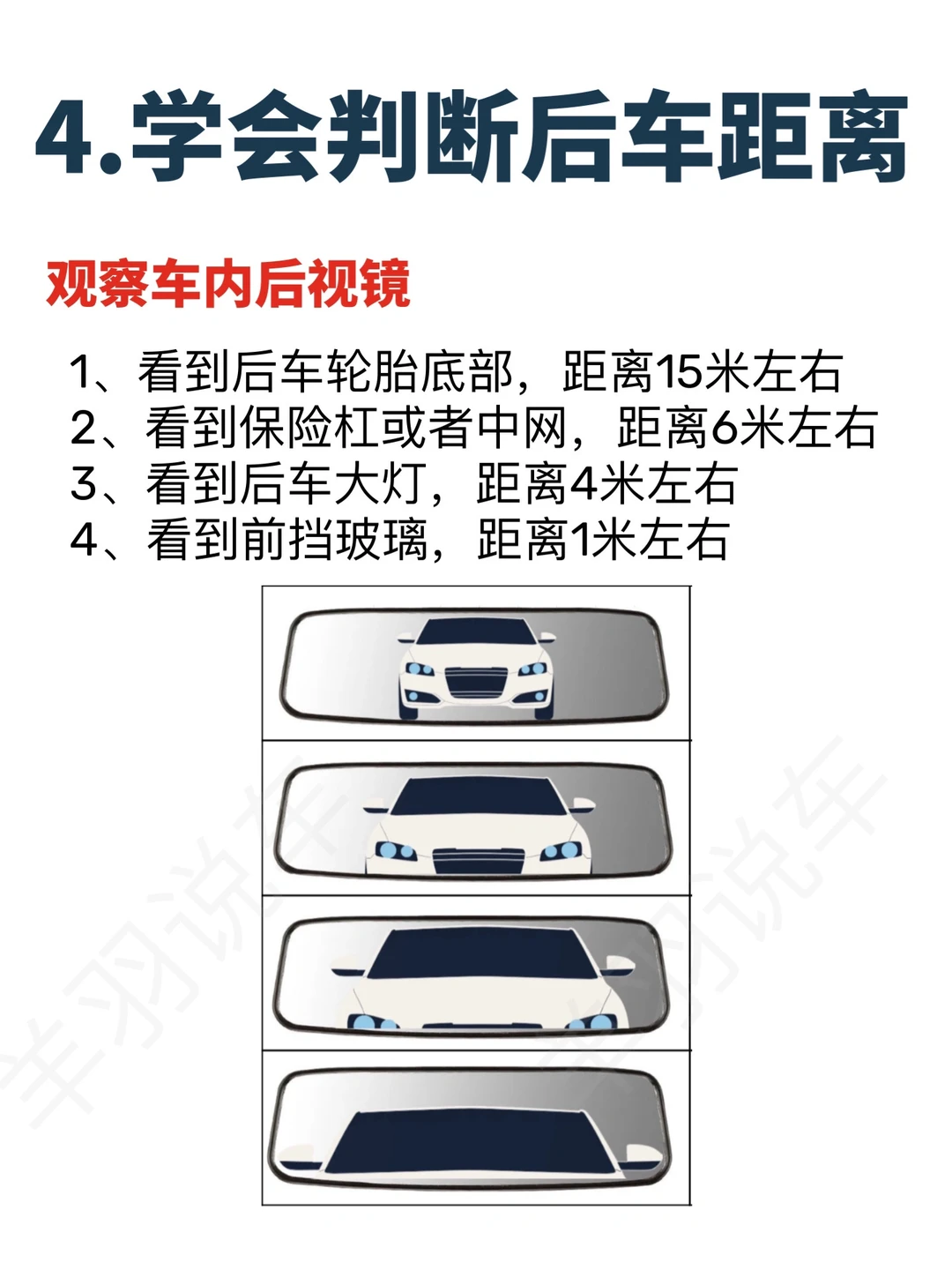 4.学会判断后车距离

观察车内后视镜

1、看到后车轮胎底部，距离15米左右
2、看到保险杠或者中网，距离6米左右
3、看到后车大灯，距离4米左右
4、看到前挡玻璃，距离1米左右

羊羽说车

羊羽说车