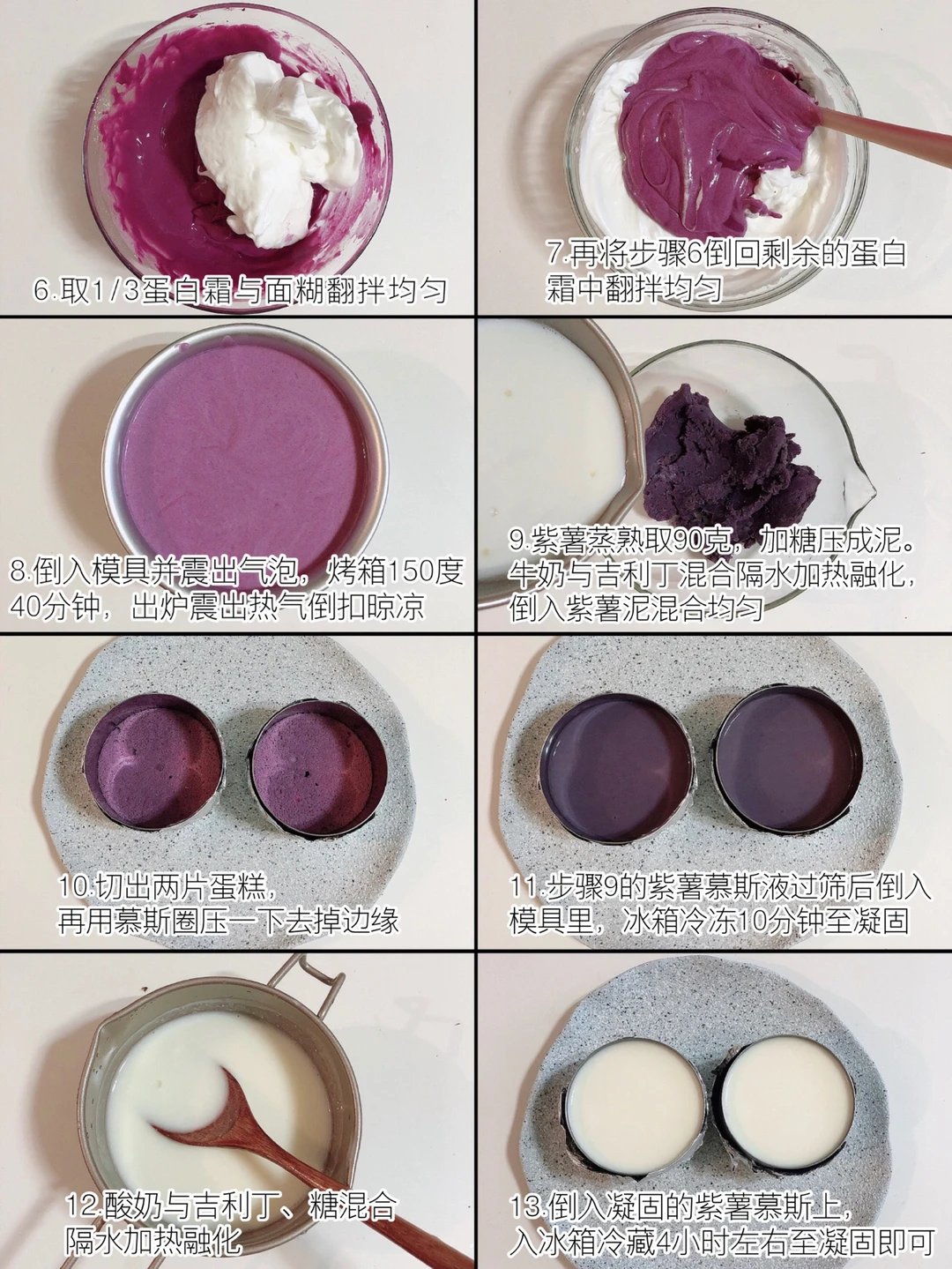 6.取1/3蛋白霜与面糊翻拌均匀

7.再将步骤6倒回剩余的蛋白霜中翻拌均匀

8.倒入模具并震出气泡，烤箱150度40分钟，出炉震出热气倒扣晾凉

9.紫薯蒸熟取90克，加糖压成泥。牛奶与吉利丁混合隔水加热融化，倒入紫薯泥混合均匀

10.切出两片蛋糕，再用慕斯圈压一下去掉边缘

11.步骤9的紫薯慕斯液过筛后倒入模具里，冰箱冷冻10分钟至凝固

12.酸奶与吉利丁、糖混合隔水加热融化

13.倒入凝固的紫薯慕斯上，入冰箱冷藏4小时左右至凝固即可