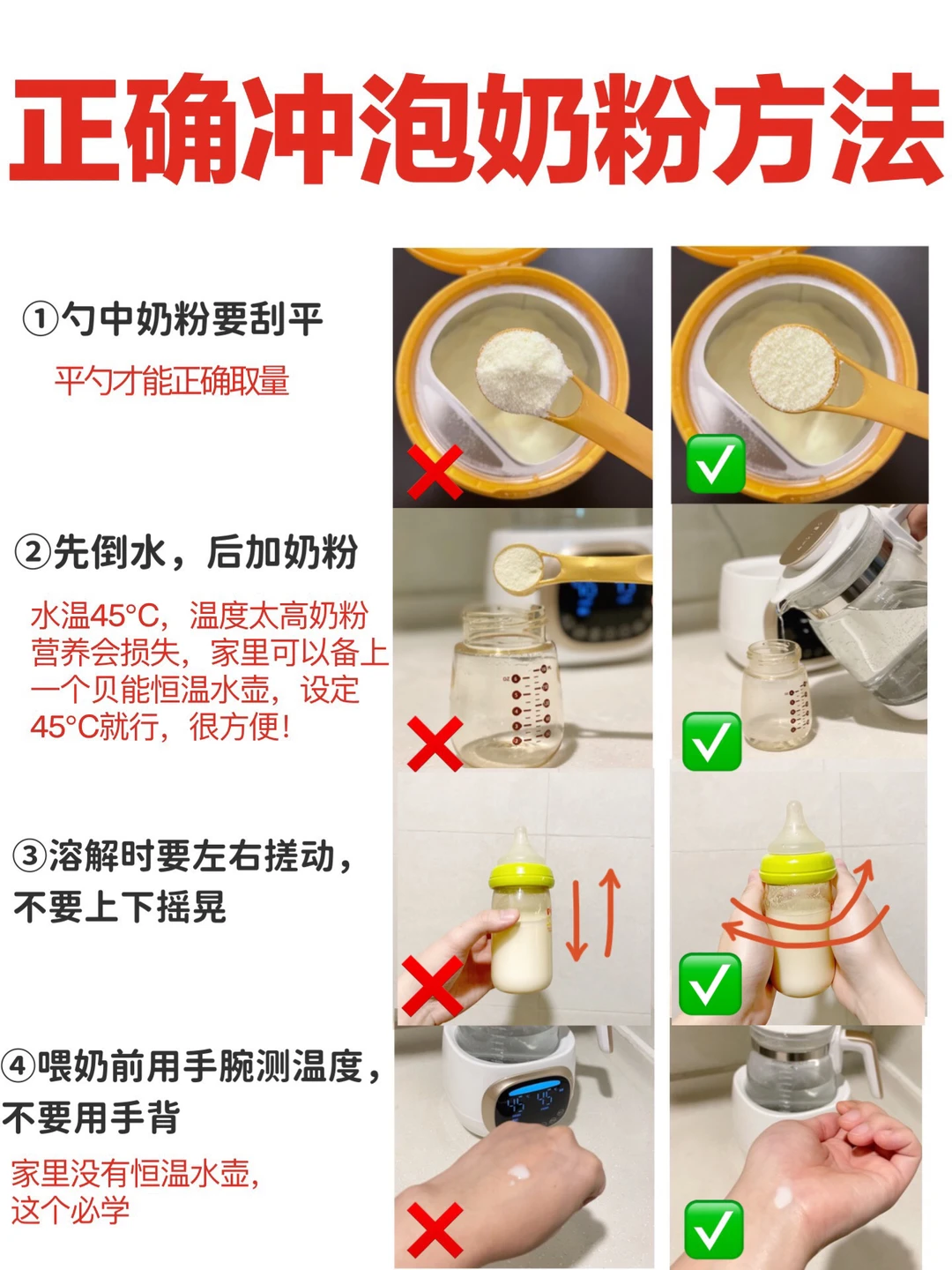 正确冲泡奶粉方法

①勺中奶粉要刮平

平勺才能正确取量

②先倒水，后加奶粉

水温45°C，温度太高奶粉营养会损失，家里可以备上一个贝能恒温水壶，设定45°C就行，很方便!

③溶解时要左右搓动，不要上下摇晃

④喂奶前用手腕测温度，不要用手背

家里没有恒温水壶，这个必学