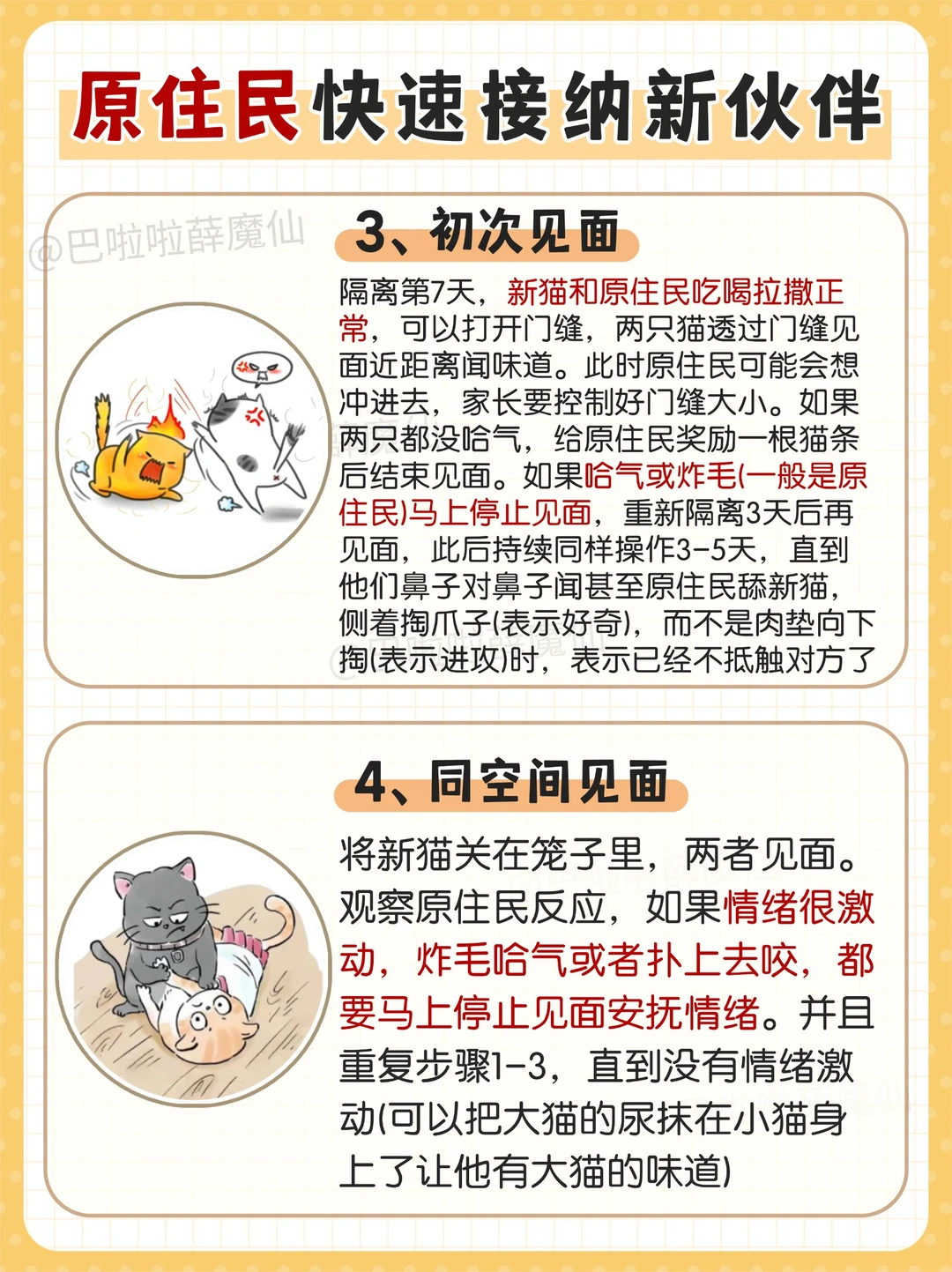 原住民快速接纳新伙伴

@巴啦啦薛魔仙

3、初次见面

隔离第7天，新猫和原住民吃喝拉撒正常，可以打开门缝，两只猫透过门缝见面近距离闻味道。此时原住民可能会想冲进去，家长要控制好门缝大小。如果两只都没哈气，给原住民奖励一根猫条后结束见面。如果哈气或炸毛(一般是原住民)马上停止见面，重新隔离3天后再见面，此后持续同样操作3-5天，直到他们鼻子对鼻子闻甚至原住民舔新猫，侧着掏爪子(表示好奇)，而不是肉垫向下掏(表示进攻)时，表示已经不抵触对方了

4、同空间见面

将新猫关在笼子里，两者见面。观察原住民反应，如果情绪很激动，炸毛哈气或者扑上去咬，都要马上停止见面安抚情绪。并且重复步骤1-3，直到没有情绪激动(可以把大猫的尿抹在小猫身上了让他有大猫的味道)