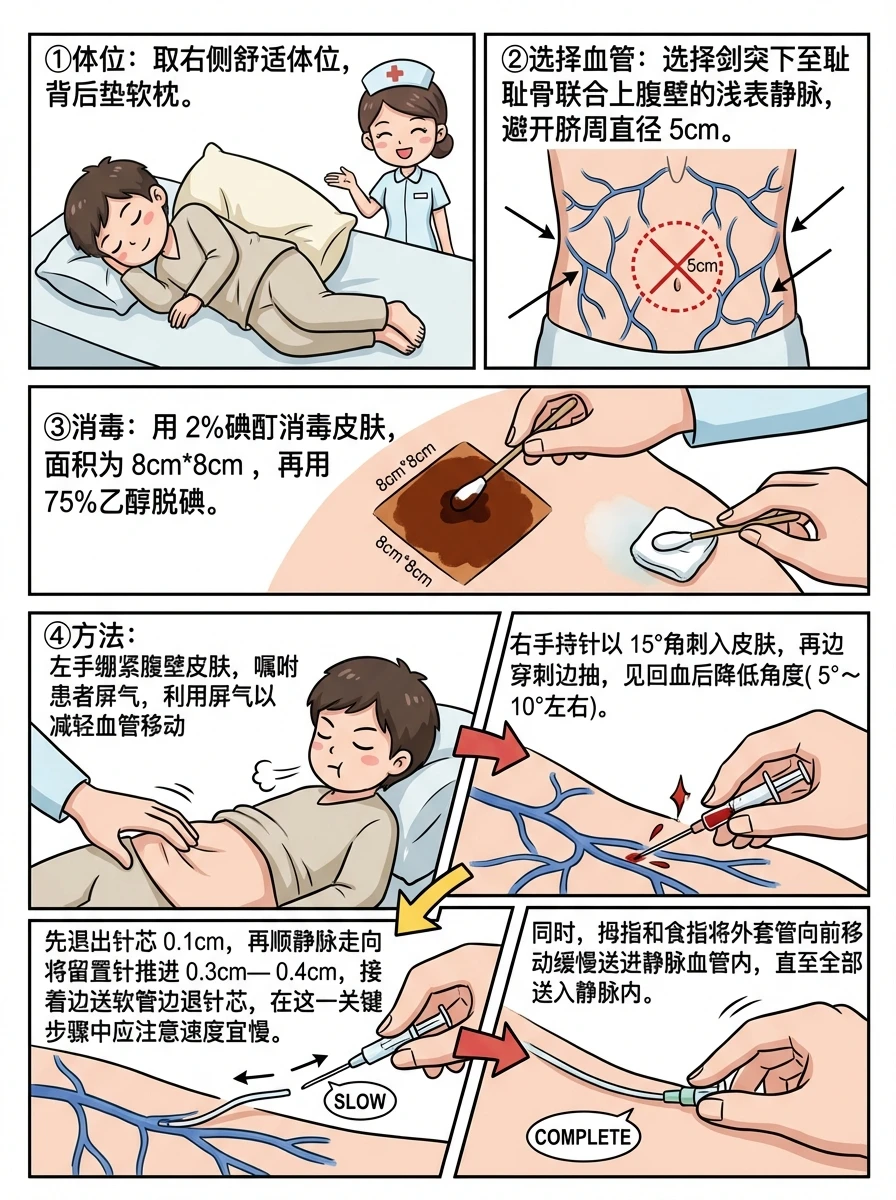 ①体位：取右侧舒适体位，背后垫软枕。

②选择血管：选择剑突下至耻耻骨联合上腹壁的浅表静脉，避开脐周直径 5cm。

5cm

③消毒：用 2%碘酊消毒皮肤，面积为 8cm*8cm ，再用 75%乙醇脱碘。

8cm*8cm

8cm*8cm

④方法：
左手绷紧腹壁皮肤，嘱咐患者屏气，利用屏气以减轻血管移动

右手持针以 15°角刺入皮肤，再边穿刺边抽，见回血后降低角度( 5°～10°左右)。

先退出针芯 0.1cm，再顺静脉走向将留置针推进 0.3cm— 0.4cm，接着边送软管边退针芯，在这一关键步骤中应注意速度宜慢。

SLOW

同时，拇指和食指将外套管向前移动缓慢送进静脉血管内，直至全部送入静脉内。

COMPLETE