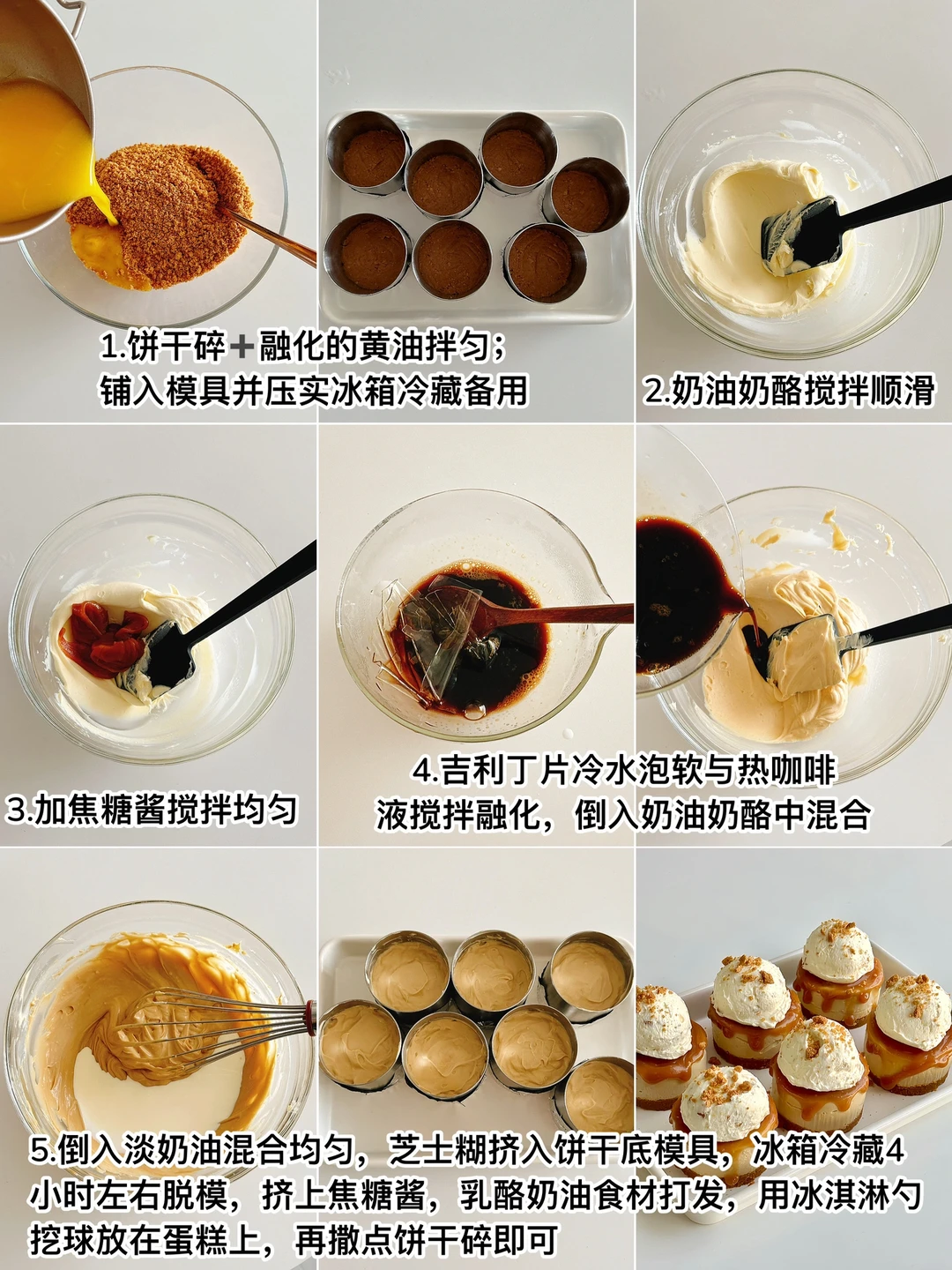 1.饼干碎＋融化的黄油拌匀；
铺入模具并压实冰箱冷藏备用

2.奶油奶酪搅拌顺滑

3.加焦糖酱搅拌均匀

4.吉利丁片冷水泡软与热咖啡液搅拌融化，倒入奶油奶酪中混合

5.倒入淡奶油混合均匀，芝士糊挤入饼干底模具，冰箱冷藏4小时左右脱模，挤上焦糖酱，乳酪奶油食材打发，用冰淇淋勺挖球放在蛋糕上，再撒点饼干碎即可