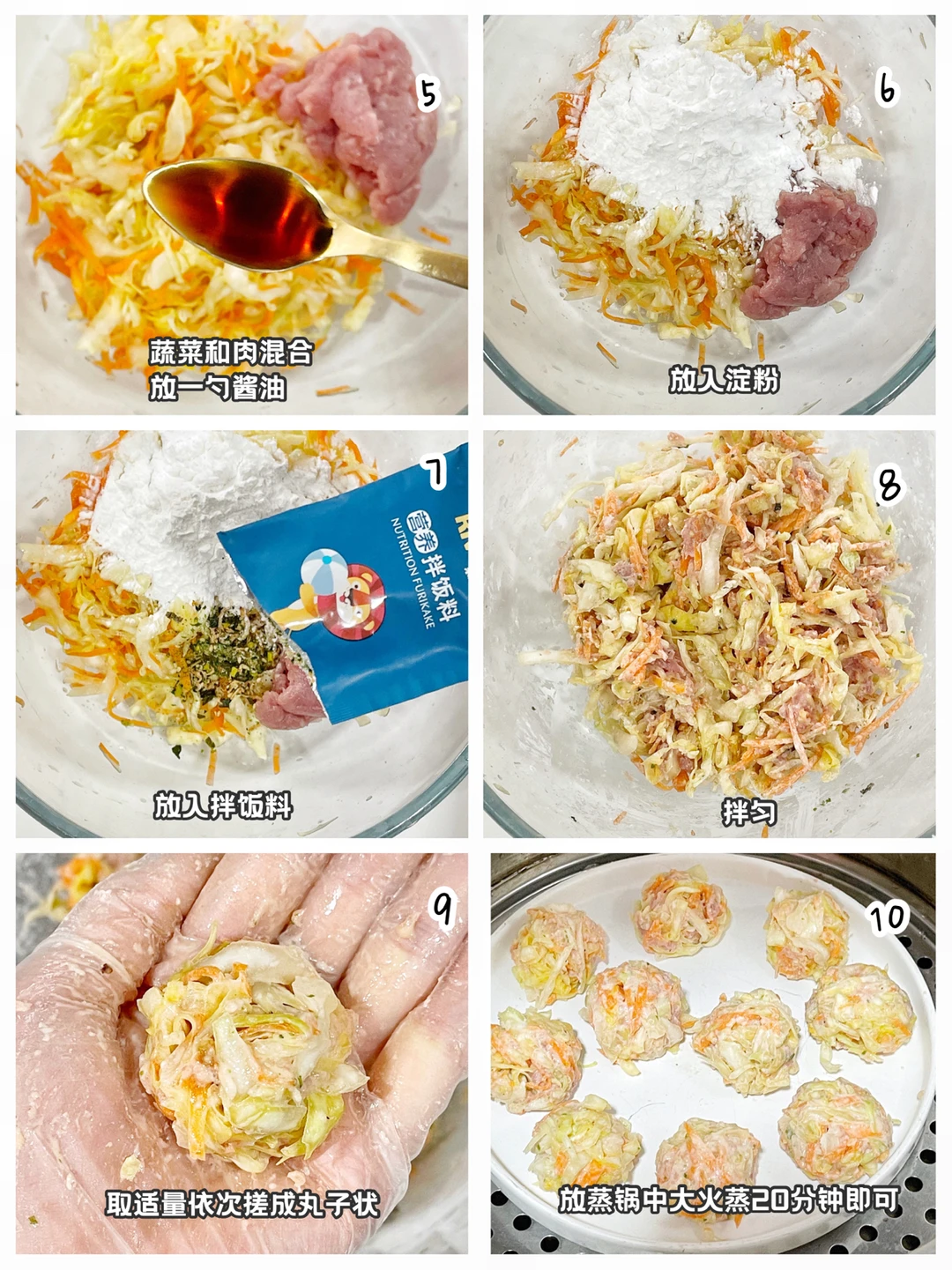 5

蔬菜和肉混合
放一勺酱油

6

放入淀粉

7

营养拌饭料
NUTRITION FURIKAKE

放入拌饭料

8

拌匀

9

取适量依次搓成丸子状

10

放蒸锅中大火蒸20分钟即可