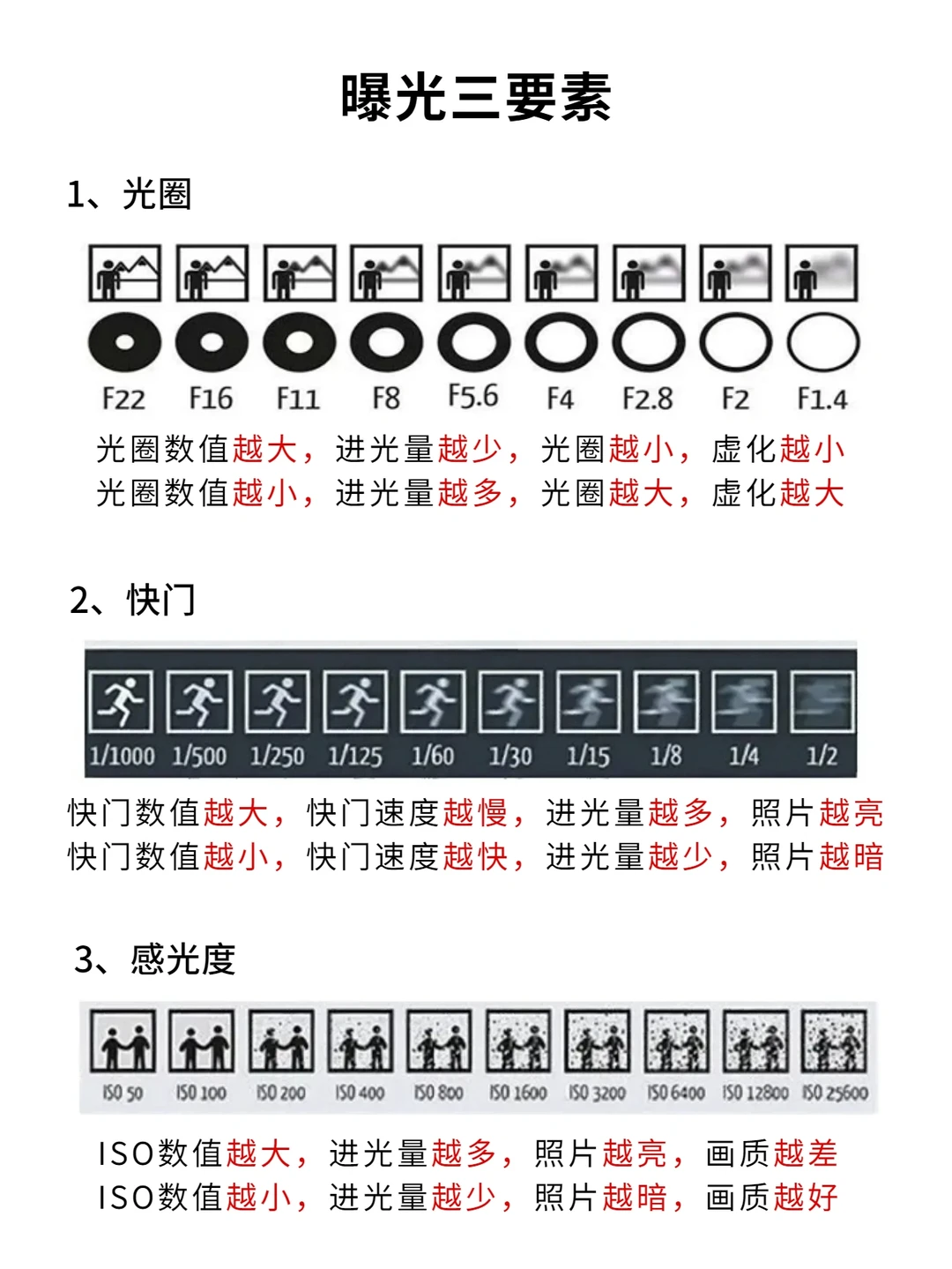 曝光三要素

1、光圈

F22 F16 F11 F8 F5.6 F4 F2.8 F2 F1.4

光圈数值越大，进光量越少，光圈越小，虚化越小
光圈数值越小，进光量越多，光圈越大，虚化越大

2、快门

1/1000 1/500 1/250 1/125 1/60 1/30 1/15 1/8 1/4 1/2

快门数值越大，快门速度越慢，进光量越多，照片越亮
快门数值越小，快门速度越快，进光量越少，照片越暗

3、感光度

ISO 50 ISO 100 ISO 200 ISO 400 ISO 800 ISO 1600 ISO 3200 ISO 6400 ISO 12800 ISO 25600

ISO数值越大，进光量越多，照片越亮，画质越差
ISO数值越小，进光量越少，照片越暗，画质越好