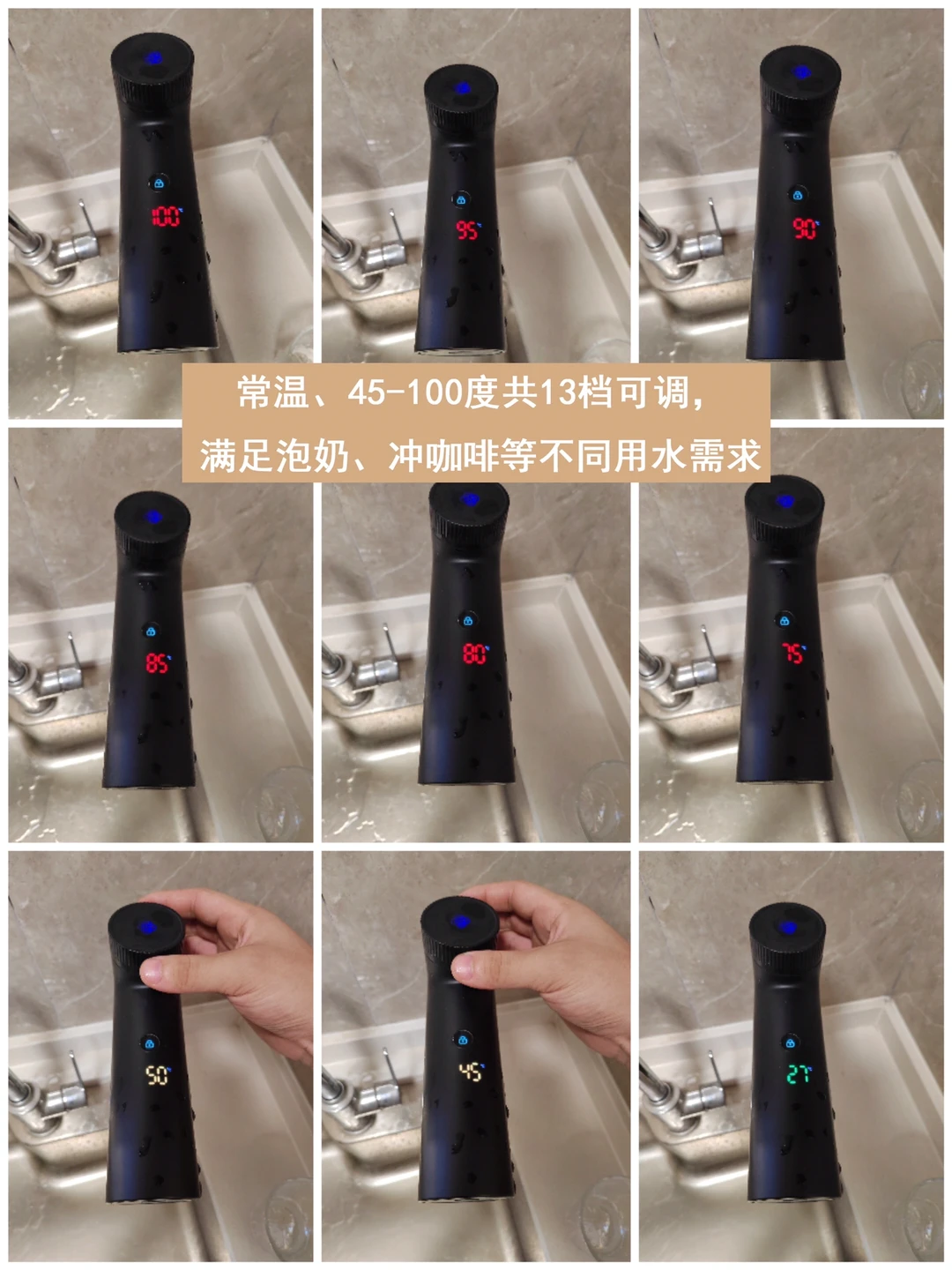 100°

95°

90°

常温、45-100度共13档可调，
满足泡奶、冲咖啡等不同用水需求

85°

80°

75°

50°

45°

27°