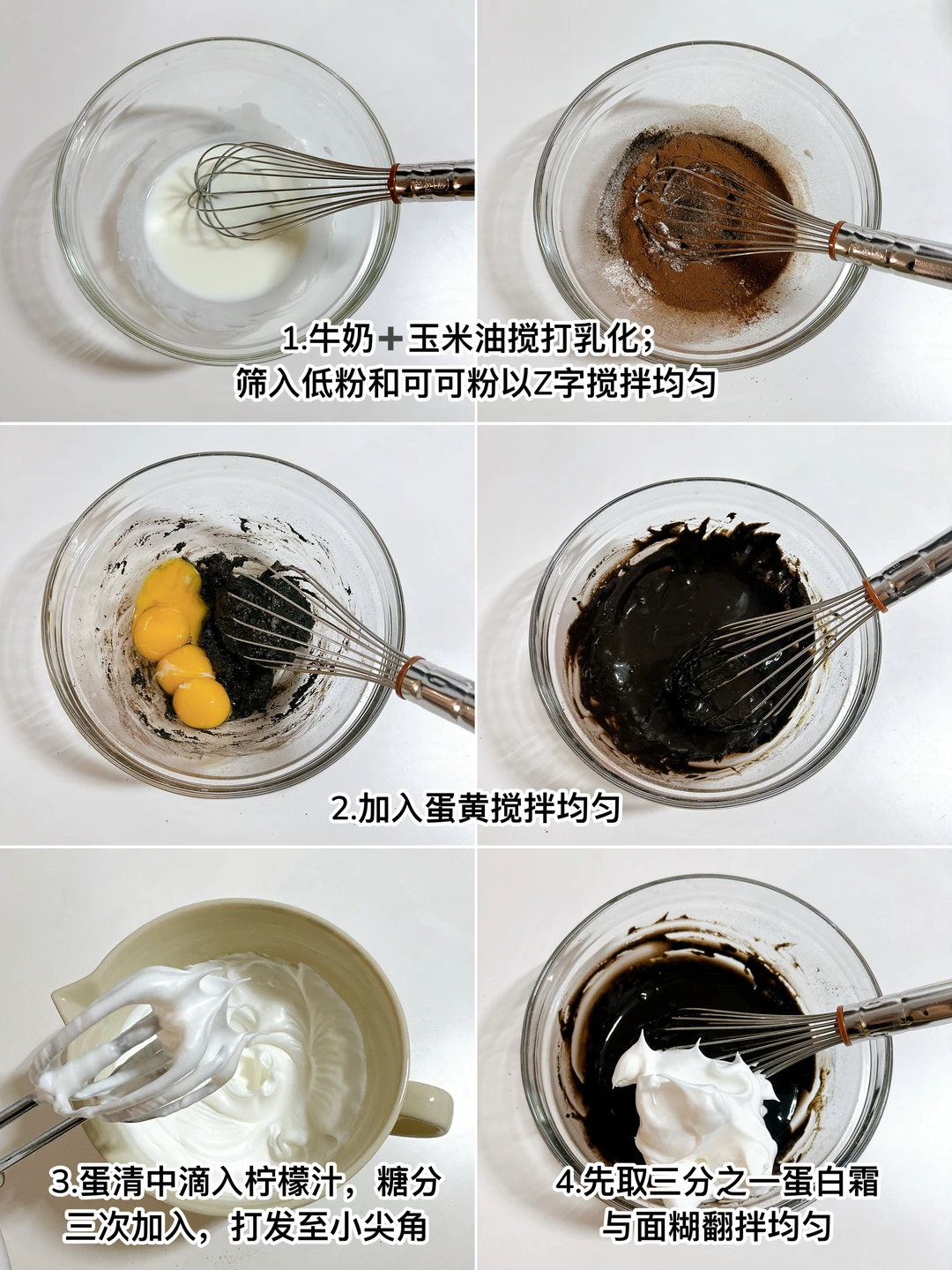 1.牛奶+玉米油搅打乳化；
筛入低粉和可可粉以Z字搅拌均匀

2.加入蛋黄搅拌均匀

3.蛋清中滴入柠檬汁，糖分三次加入，打发至小尖角

4.先取三分之一蛋白霜与面糊翻拌均匀