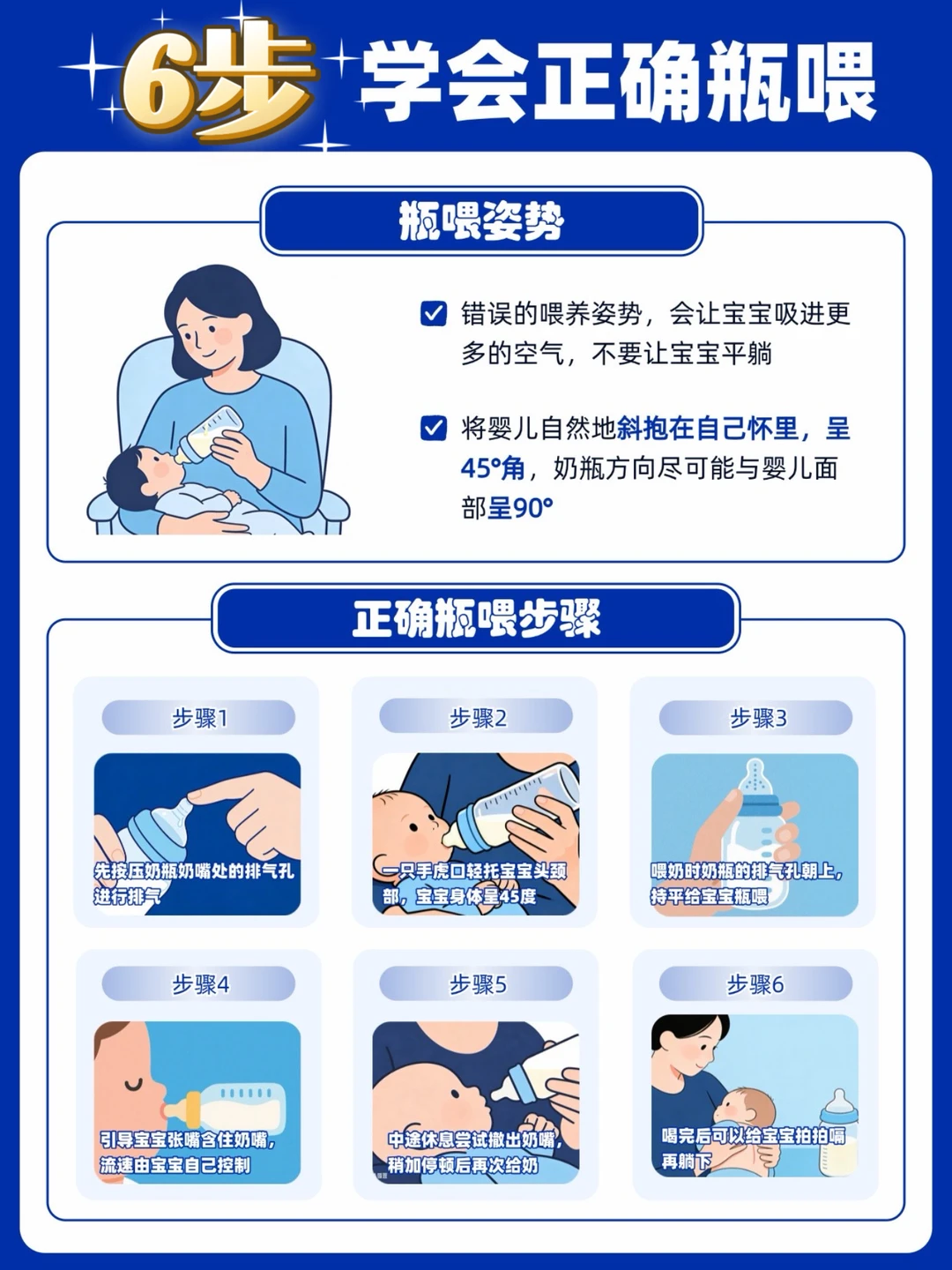 6步 学会正确瓶喂

瓶喂姿势

错误的喂养姿势，会让宝宝吸进更多的空气，不要让宝宝平躺

将婴儿自然地斜抱在自己怀里，呈45°角，奶瓶方向尽可能与婴儿面部呈90°

正确瓶喂步骤

步骤1
先按压奶瓶奶嘴处的排气孔进行排气

步骤2
一只手虎口轻托宝宝头颈部，宝宝身体呈45度

步骤3
喂奶时奶瓶的排气孔朝上，持平给宝宝瓶喂

步骤4
引导宝宝张嘴含住奶嘴，流速由宝宝自己控制

步骤5
中途休息尝试撤出奶嘴，稍加停顿后再次给奶

步骤6
喝完后可以给宝宝拍拍嗝再躺下