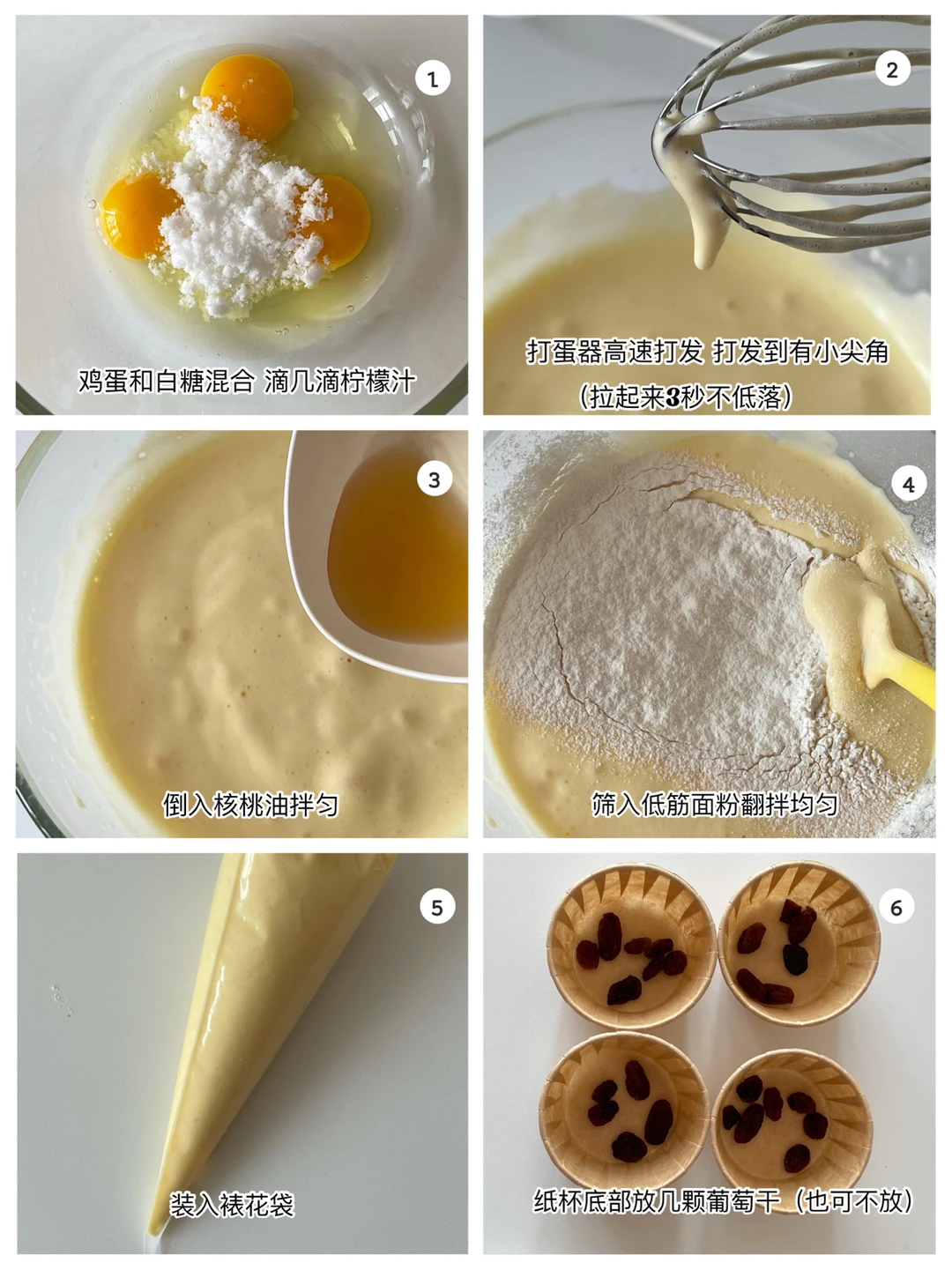 1

鸡蛋和白糖混合 滴几滴柠檬汁

2

打蛋器高速打发 打发到有小尖角
(拉起来3秒不低落)

3

倒入核桃油拌匀

4

筛入低筋面粉翻拌均匀

5

装入裱花袋

6

纸杯底部放几颗葡萄干(也可不放)