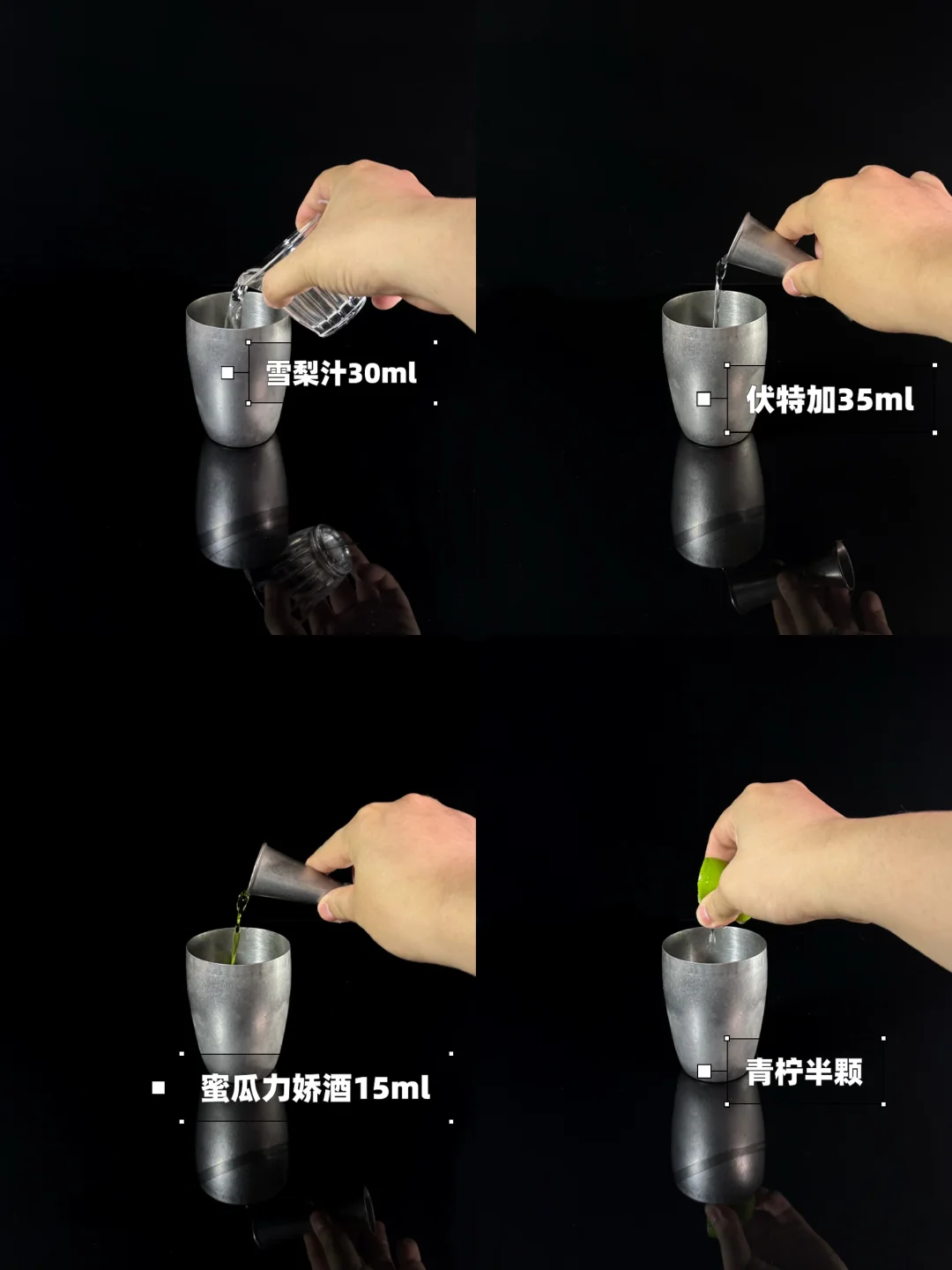 雪梨汁30ml

伏特加35ml

蜜瓜力娇酒15ml

青柠半颗