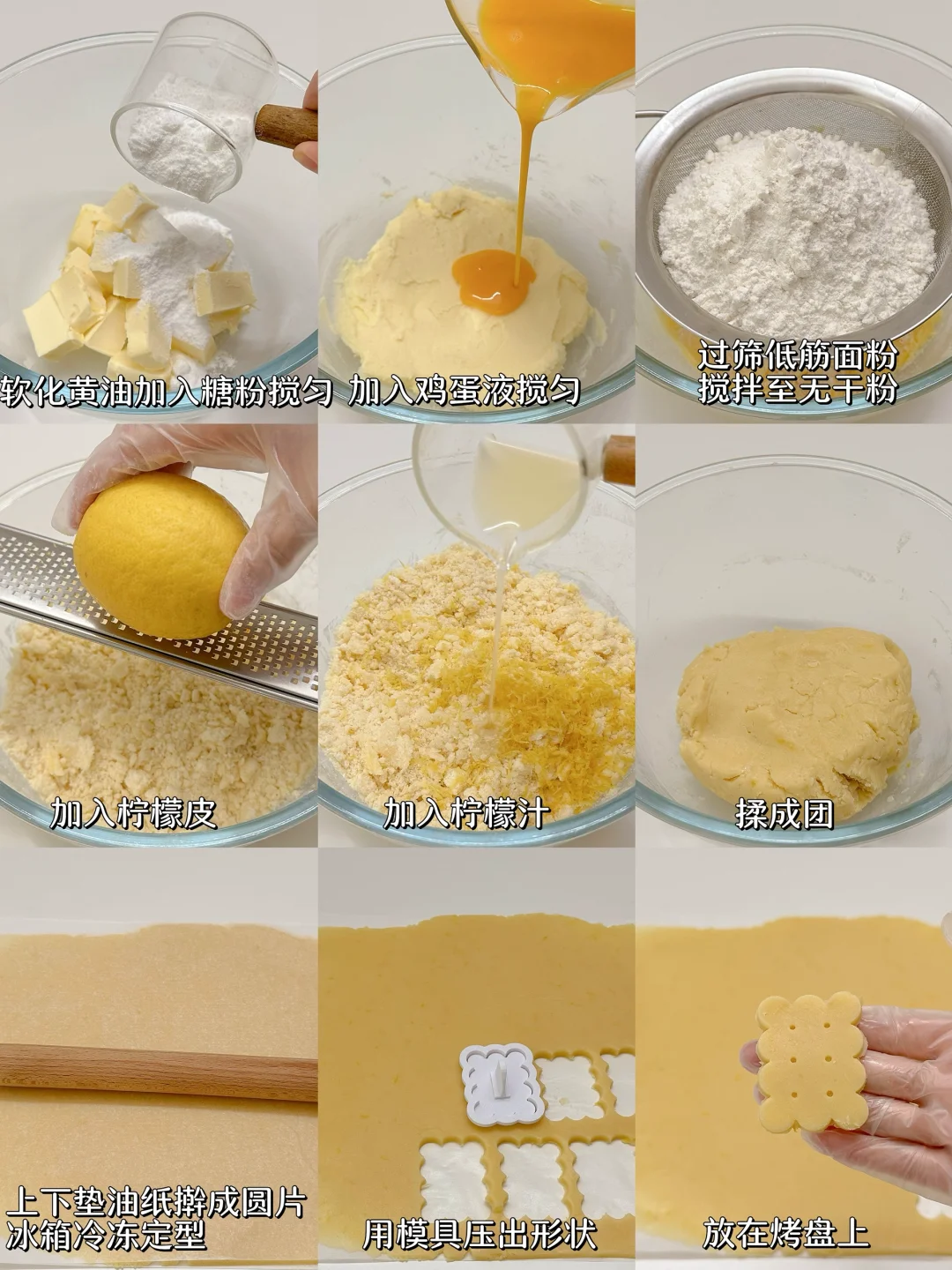 软化黄油加入糖粉搅匀

加入鸡蛋液搅匀

过筛低筋面粉
搅拌至无干粉

加入柠檬皮

加入柠檬汁

揉成团

上下垫油纸擀成圆片
冰箱冷冻定型

用模具压出形状

放在烤盘上